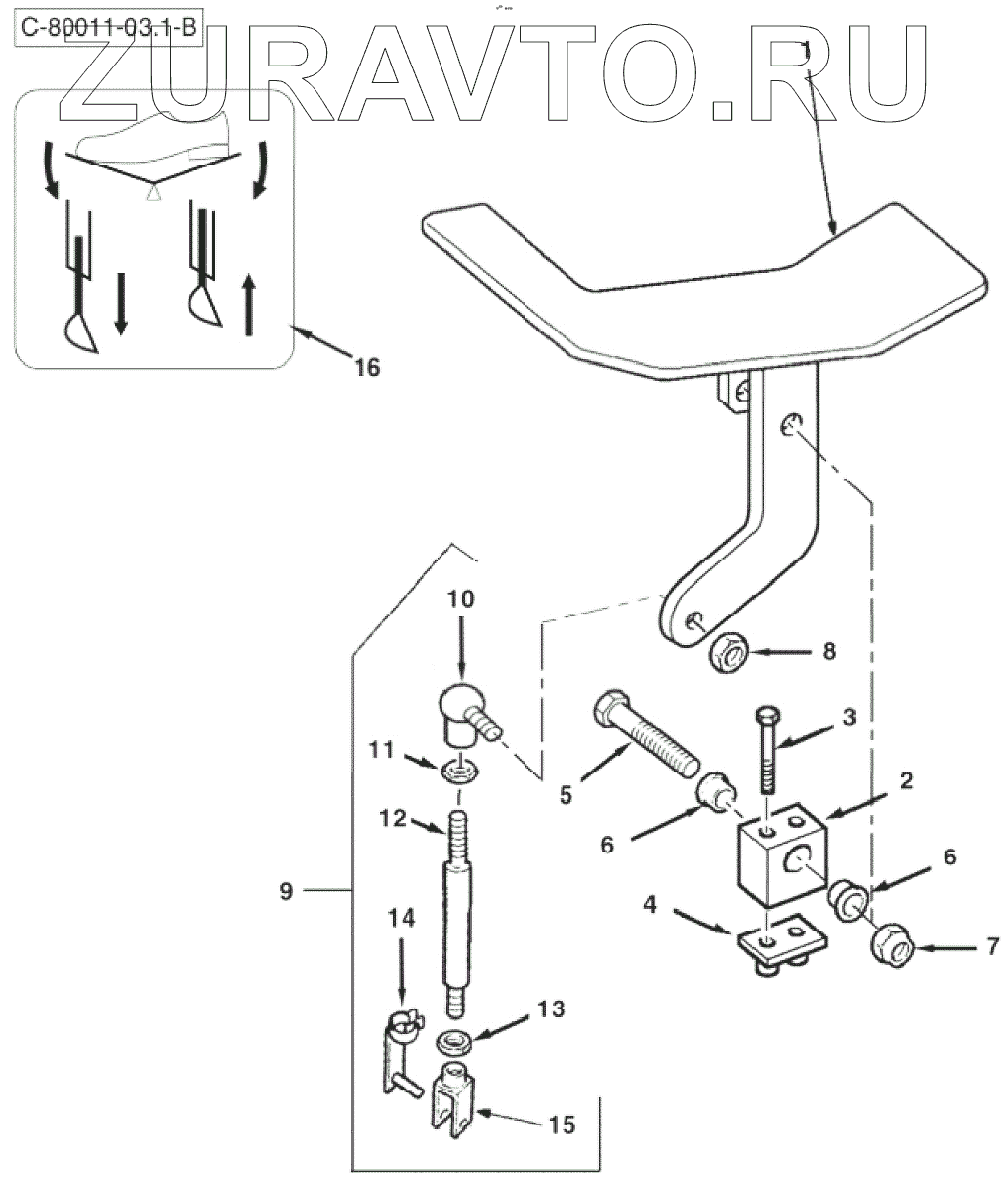 C-80011-03.1-B

ZURAVTO.RU

1

16

10

8

3

11

5

2

12

6

6

9

4

7

14

13

15