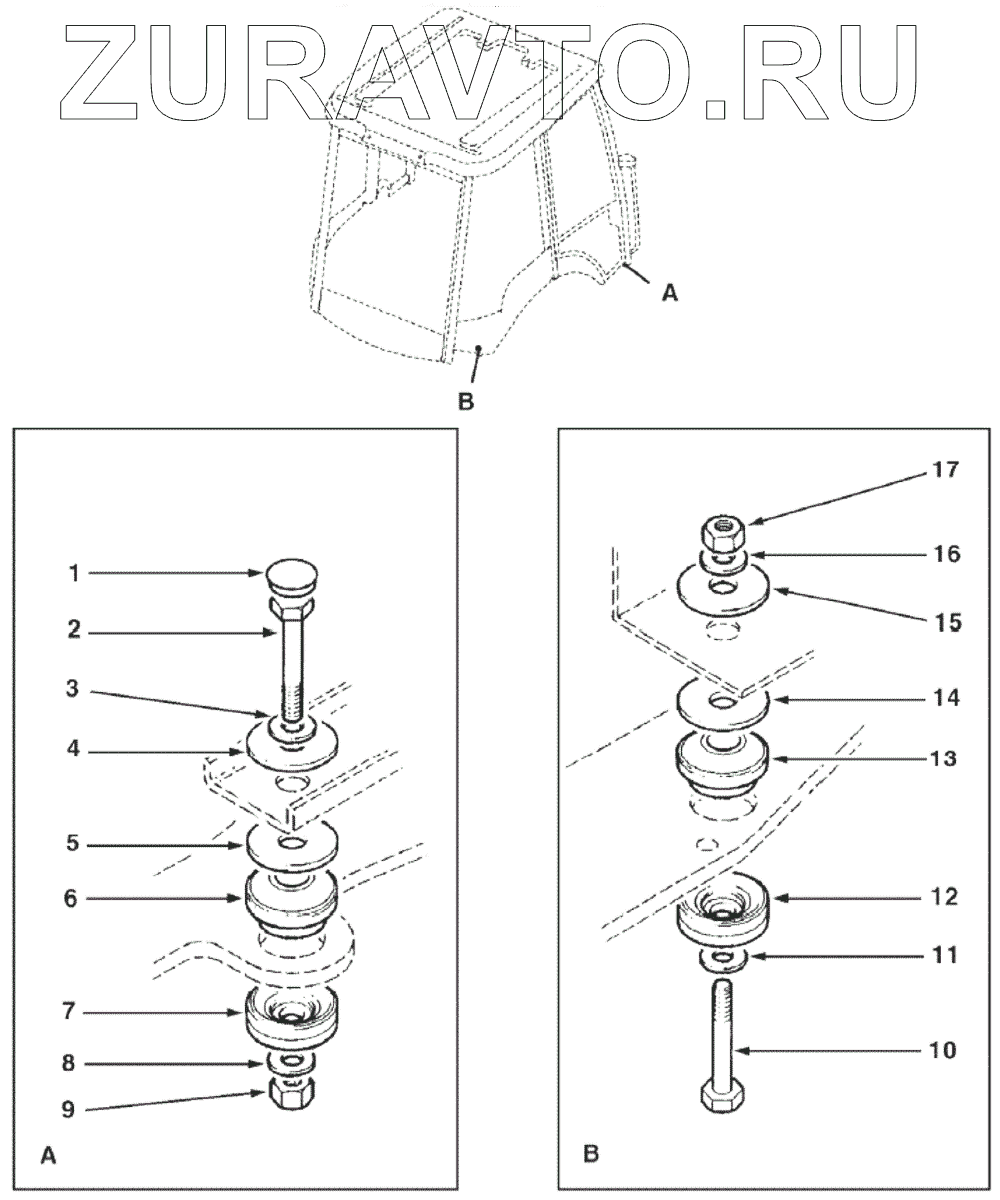 ZURAVTO.RU

A

B

1
2
3
4
5
6
7
8
9

A

17
16
15
14
13
12
11
10

B