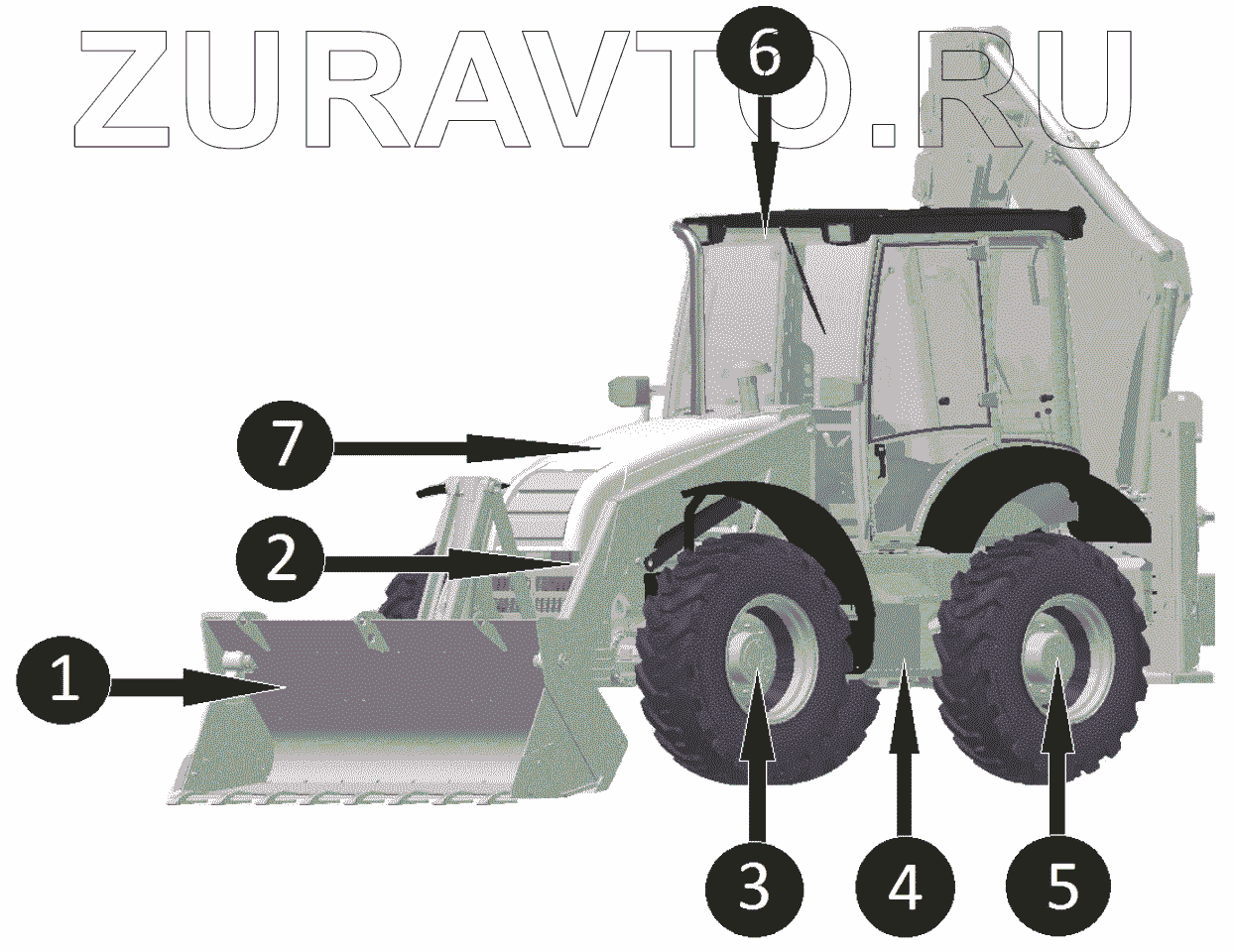 ZURAVTO.RU

6

7

2

1

3

4

5