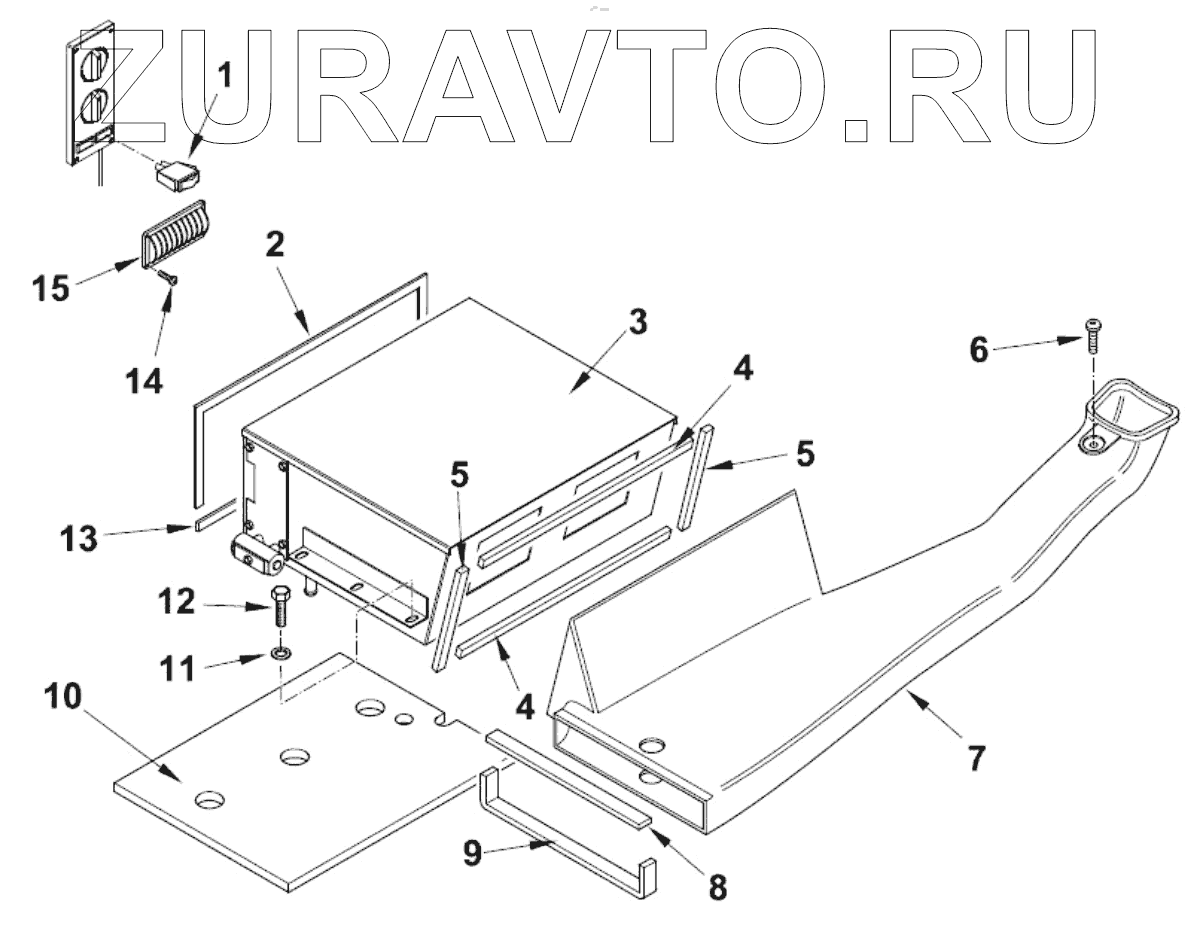 ZURAVTO.RU

1
15
14
2
3
4
5
5
6
13
12
11
10
4
7
9
8