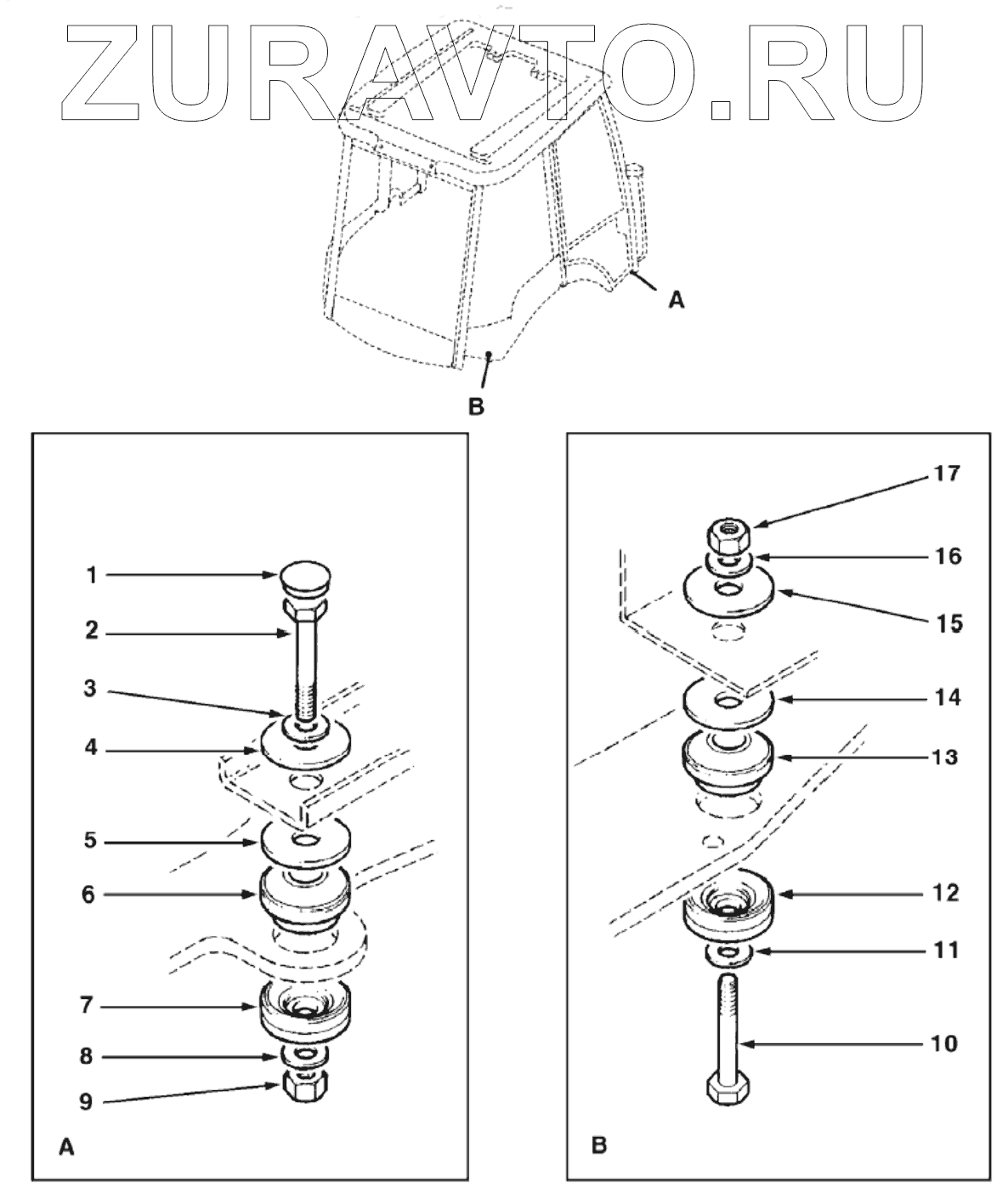 ZURAVTO.RU

A

B

1
2
3
4
5
6
7
8
9
A

17
16
15
14
13
12
11
10
B