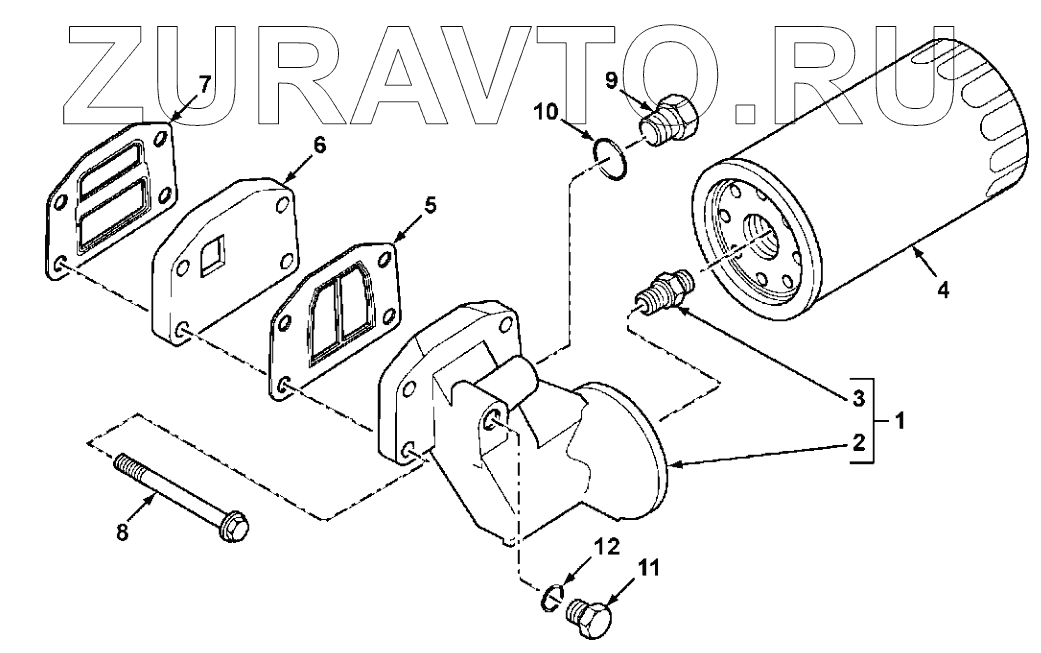 ZURAVTO.RU

7
6
5
10
9
4
3
2
1
8
12
11