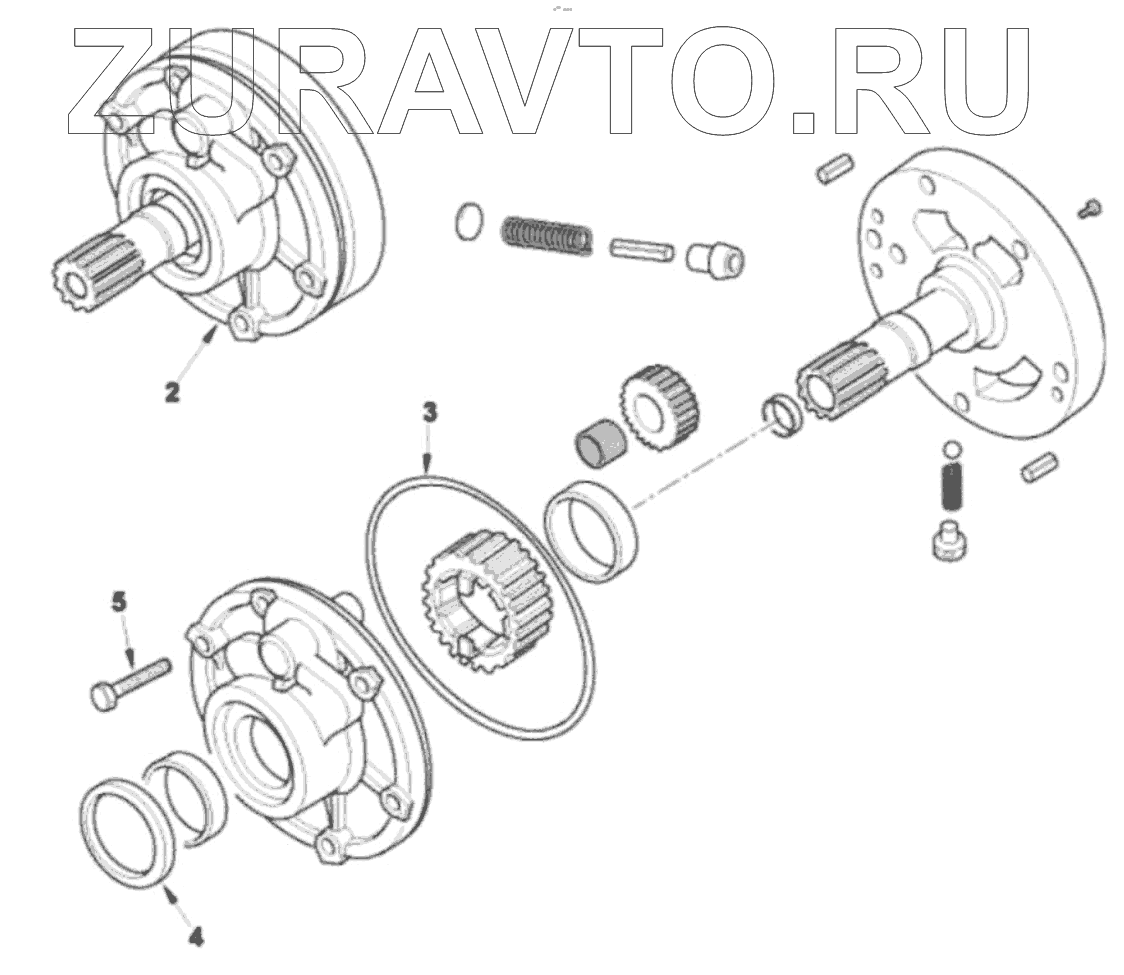 ZURAVTO.RU

2

3

5

4