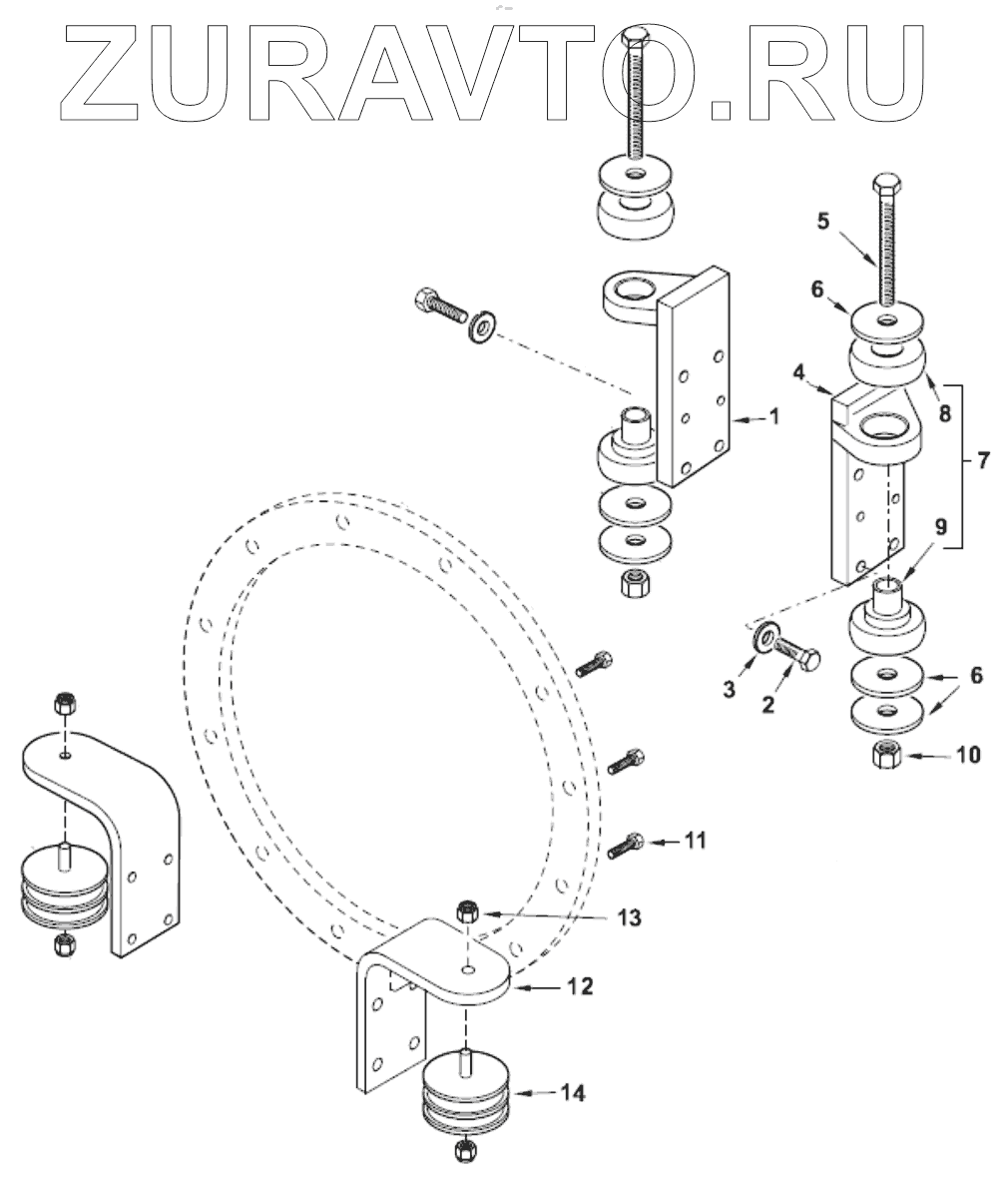 ZURAVTO.RU

5
6
4
8
1
7
9
3
2
6
10
11
13
12
14