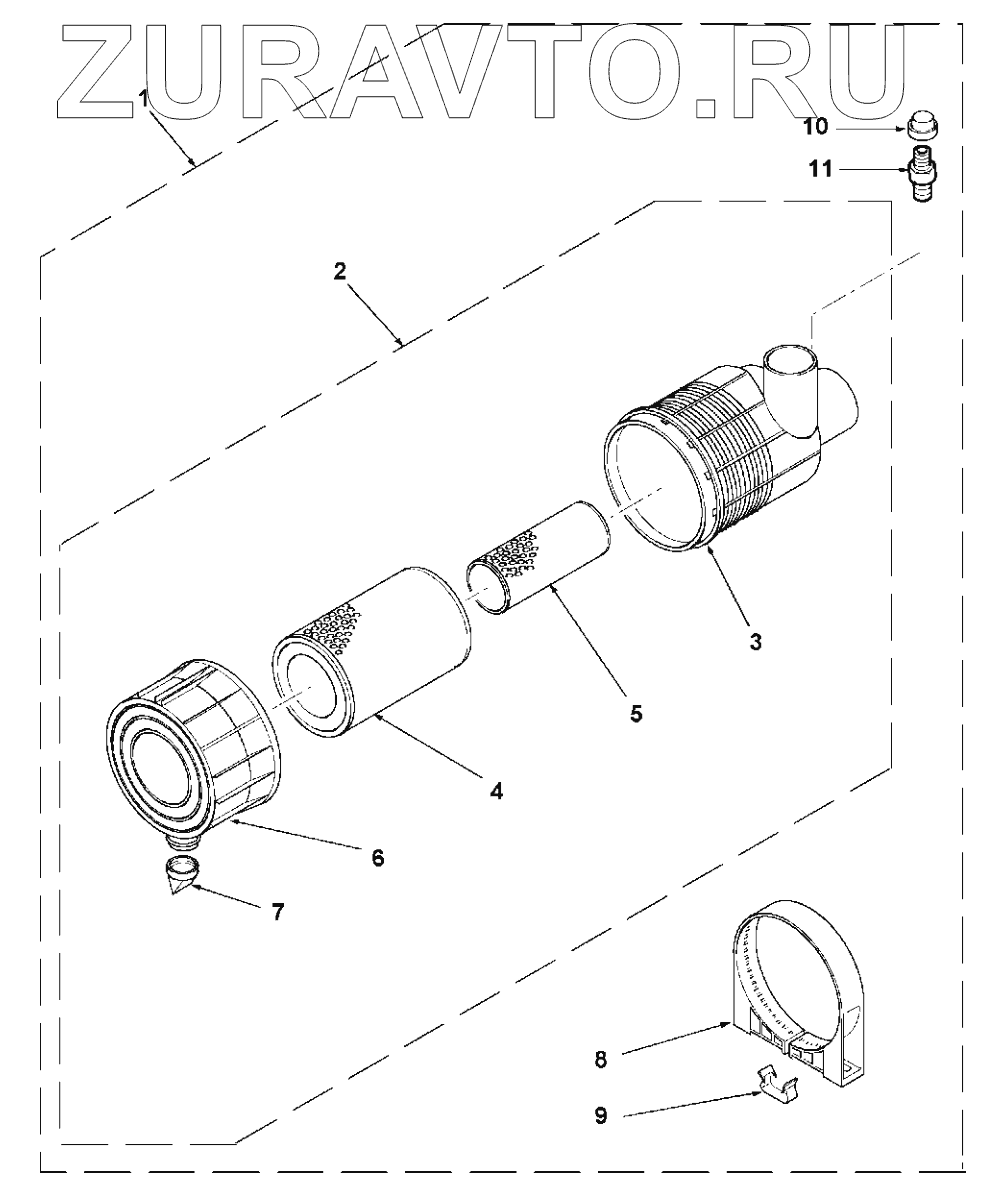 ZURAVTO.RU

1
10
11
2
3
5
4
6
7
8
9