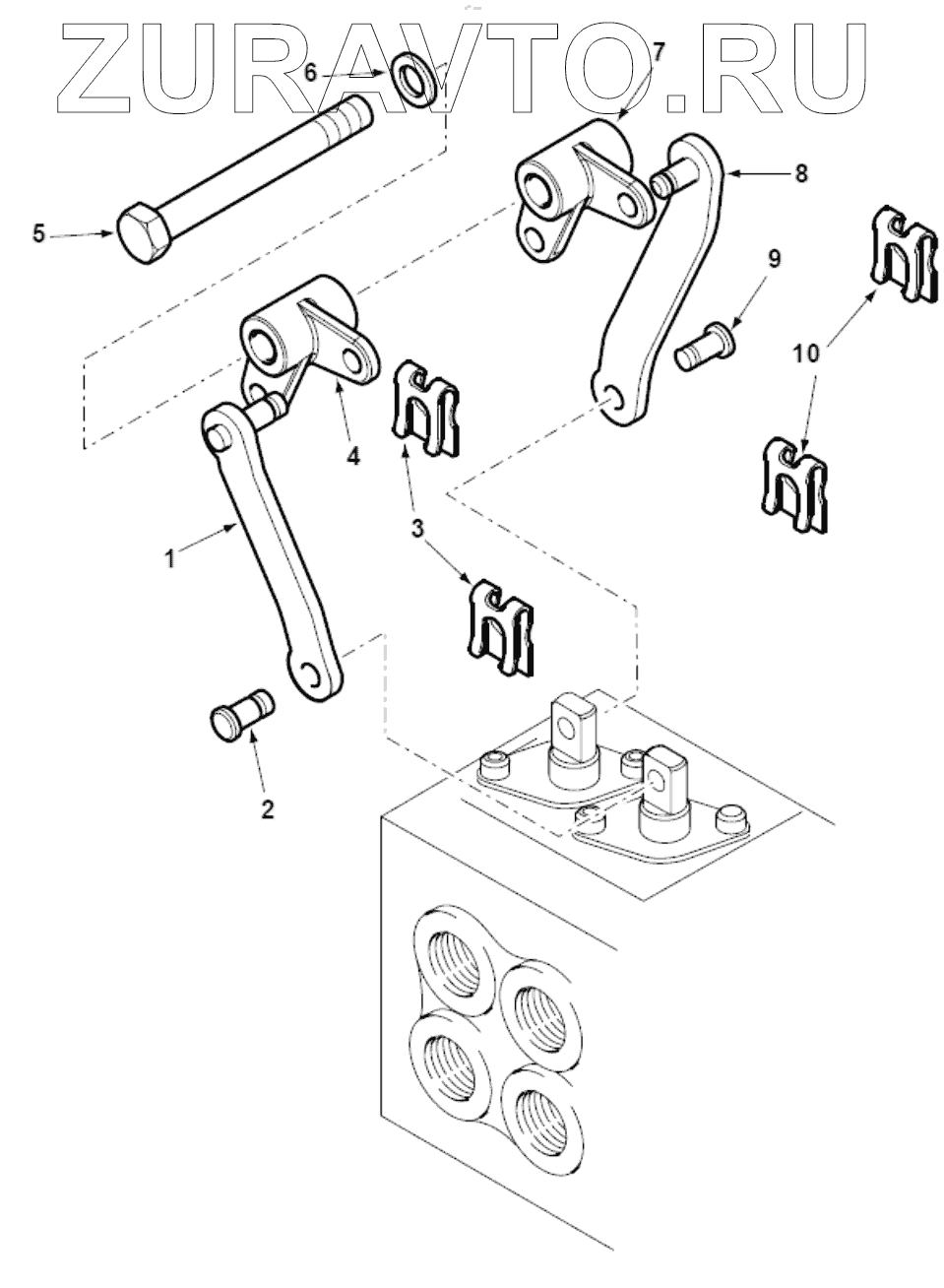 ZURAVTO.RU

6
7
8
5
9
10
4
3
1
2