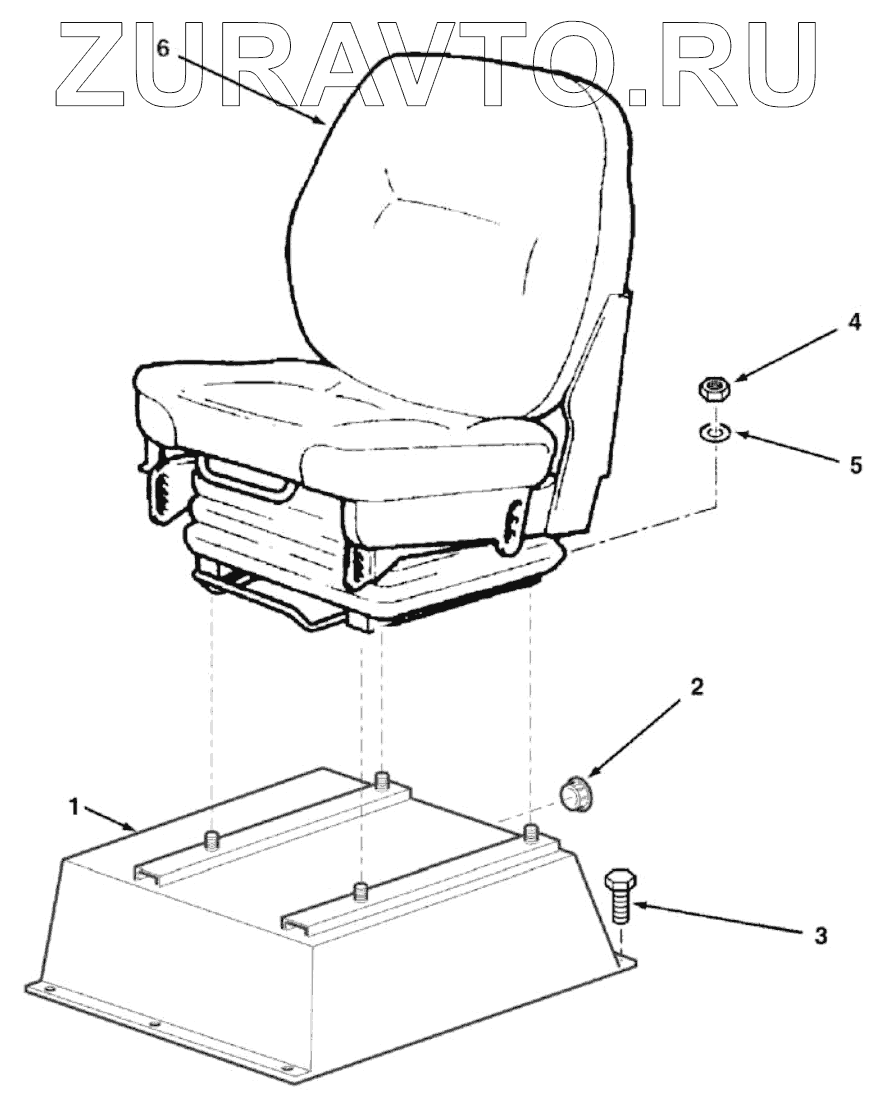 ZURAVTO.RU

6

4

5

2

1

3