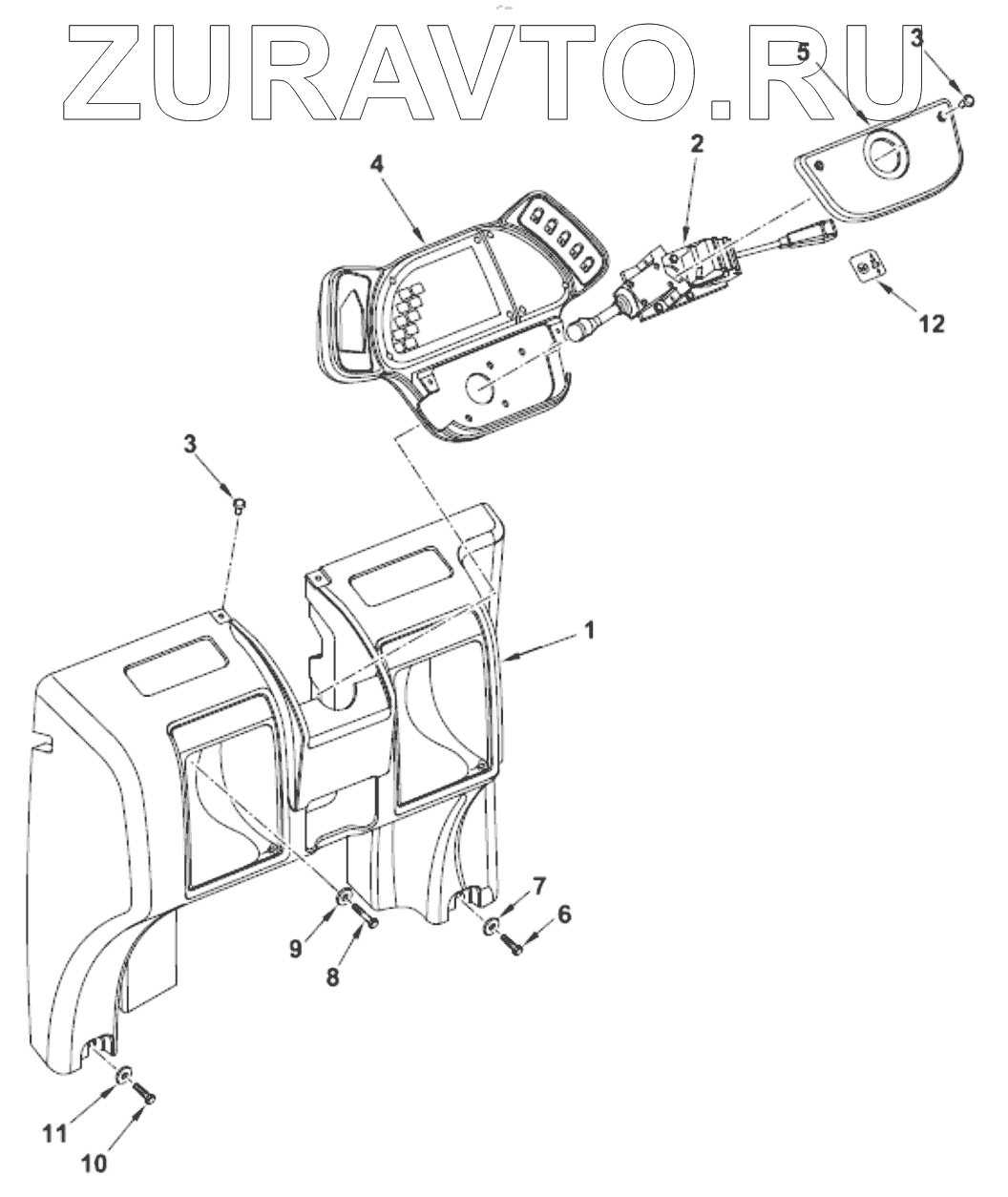 ZURAVTO.RU
5
3
2
4
12
3
1
7
6
9
8
11
10