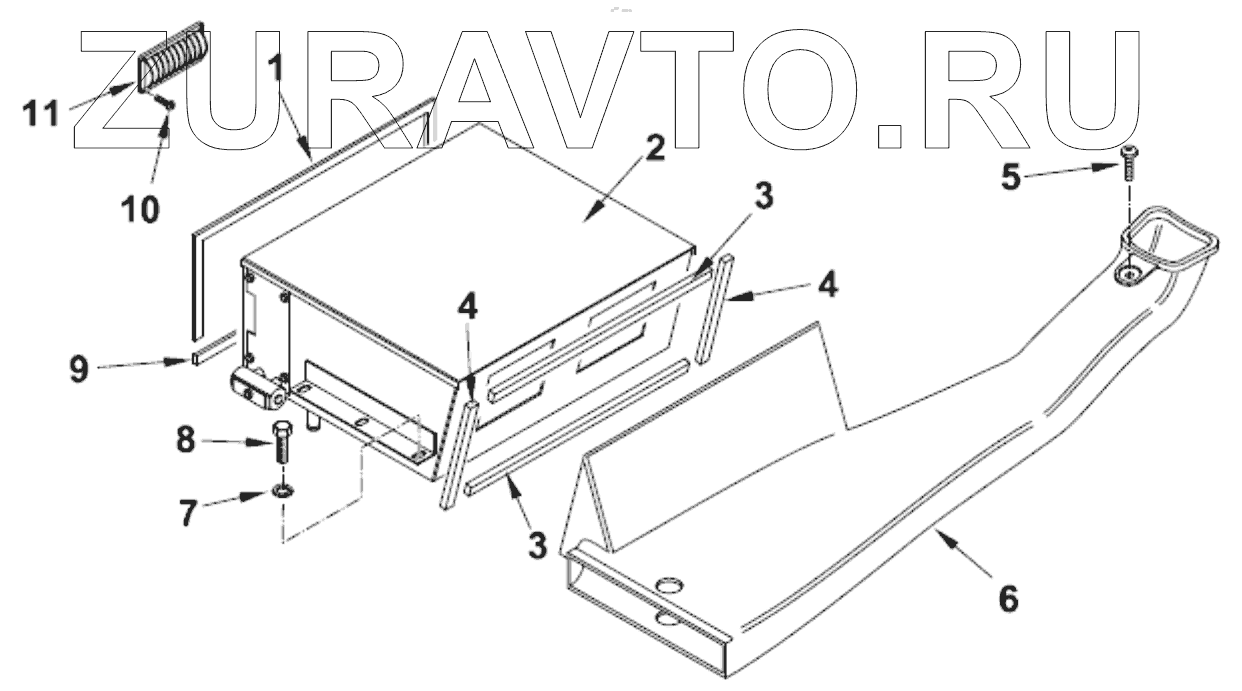 ZURAVTO.RU

11
1
10
2
3
5
4
4
9
8
7
3
6