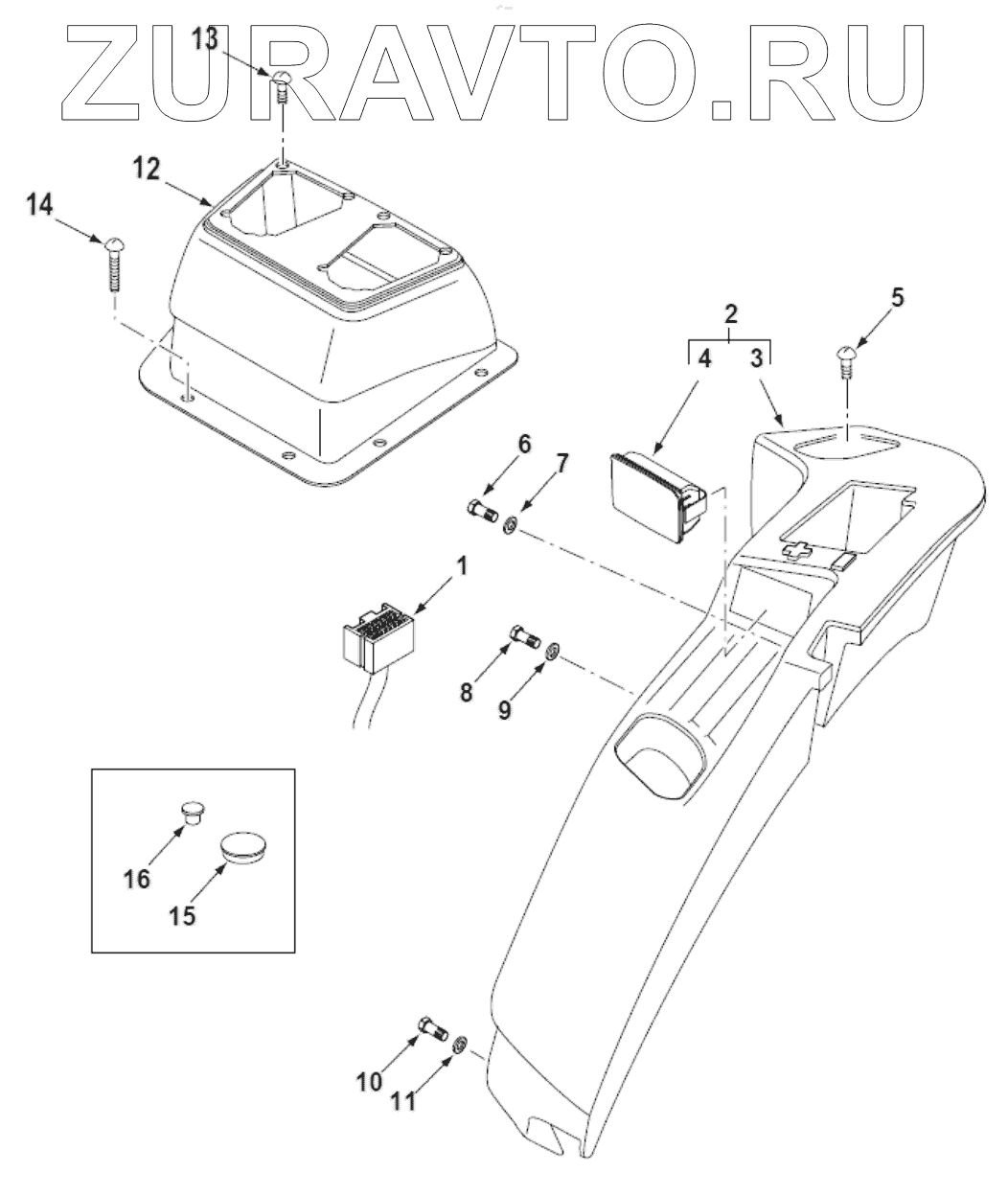 ZURAVTO.RU

13
12
14
2
4
3
5
6
7
1
8
9
16
15
10
11