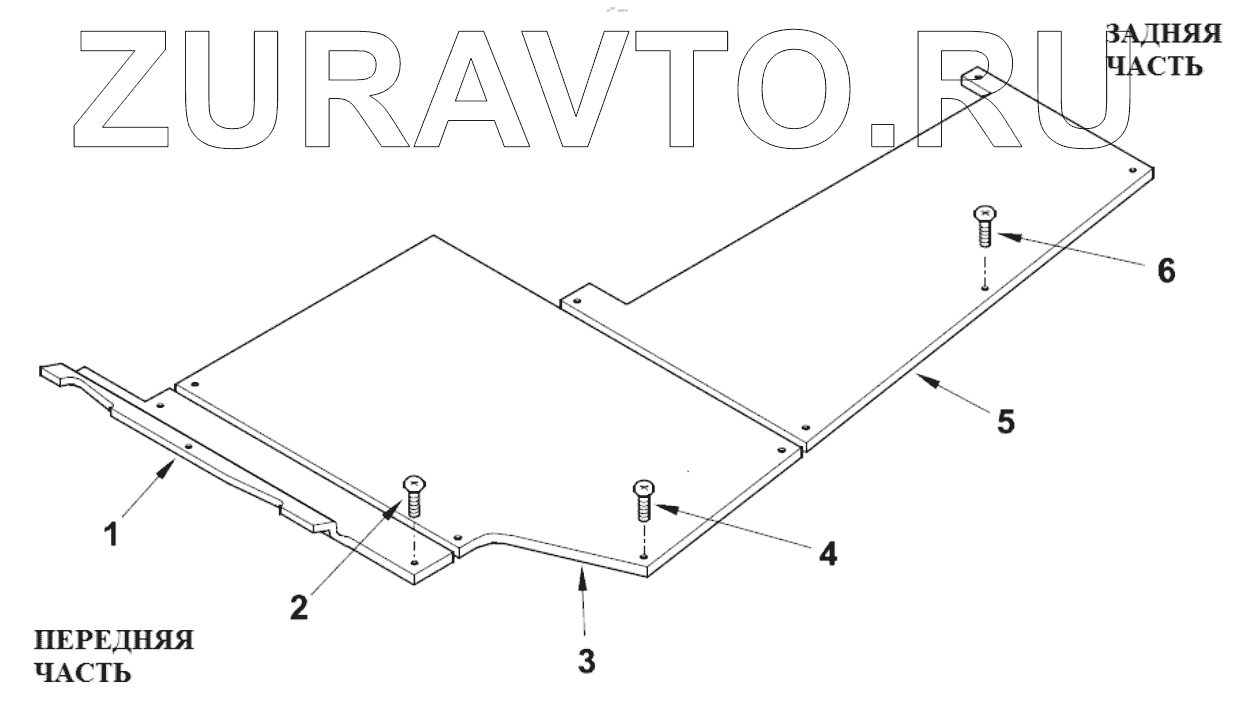 ZURAVTO.RU

ЗАДНЯЯ
ЧАСТЬ

6

5

1

2

4

3

ПЕРЕДНЯЯ
ЧАСТЬ