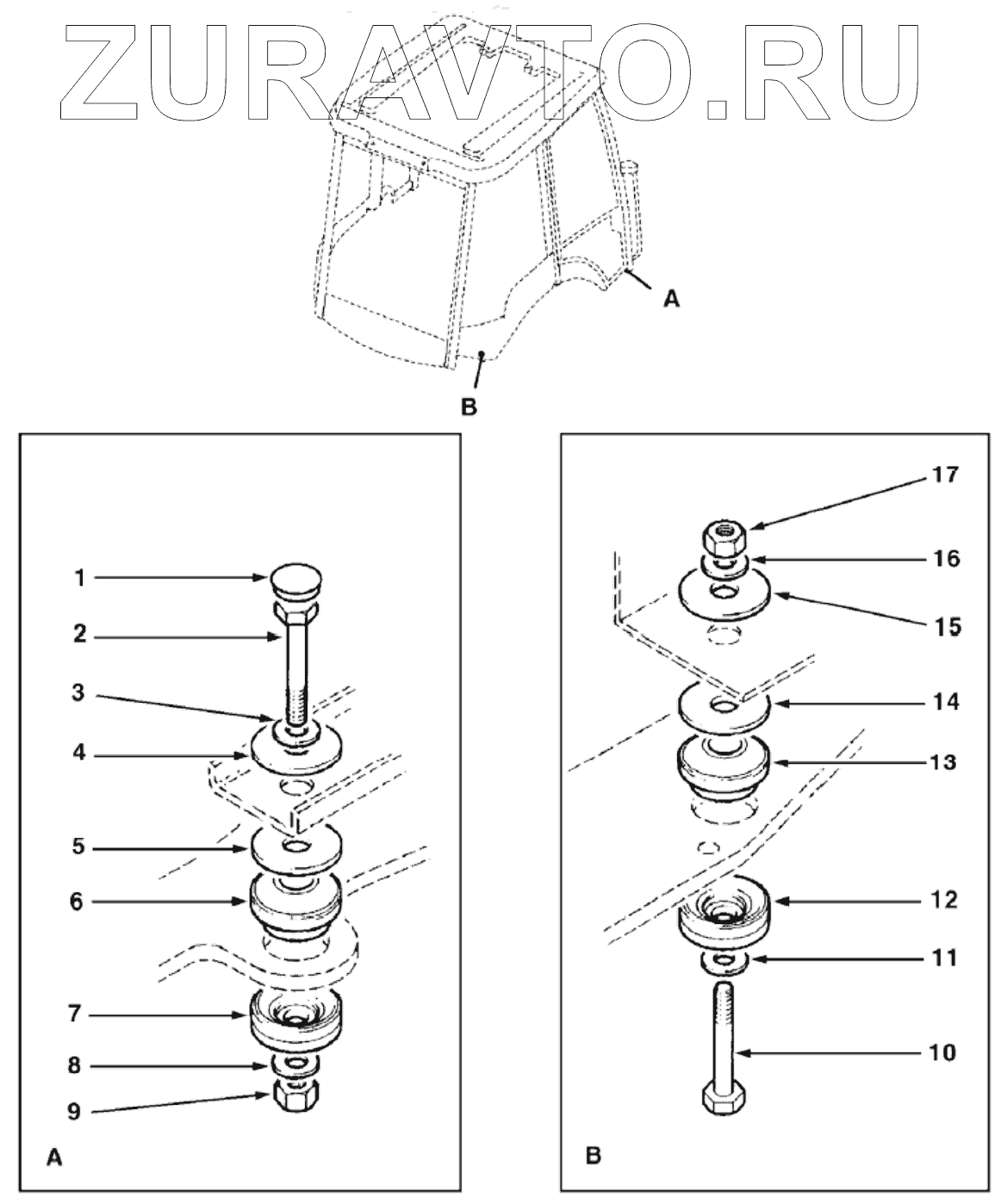 ZURAVTO.RU

A

B

1
2
3
4
5
6
7
8
9
A

17
16
15
14
13
12
11
10
B