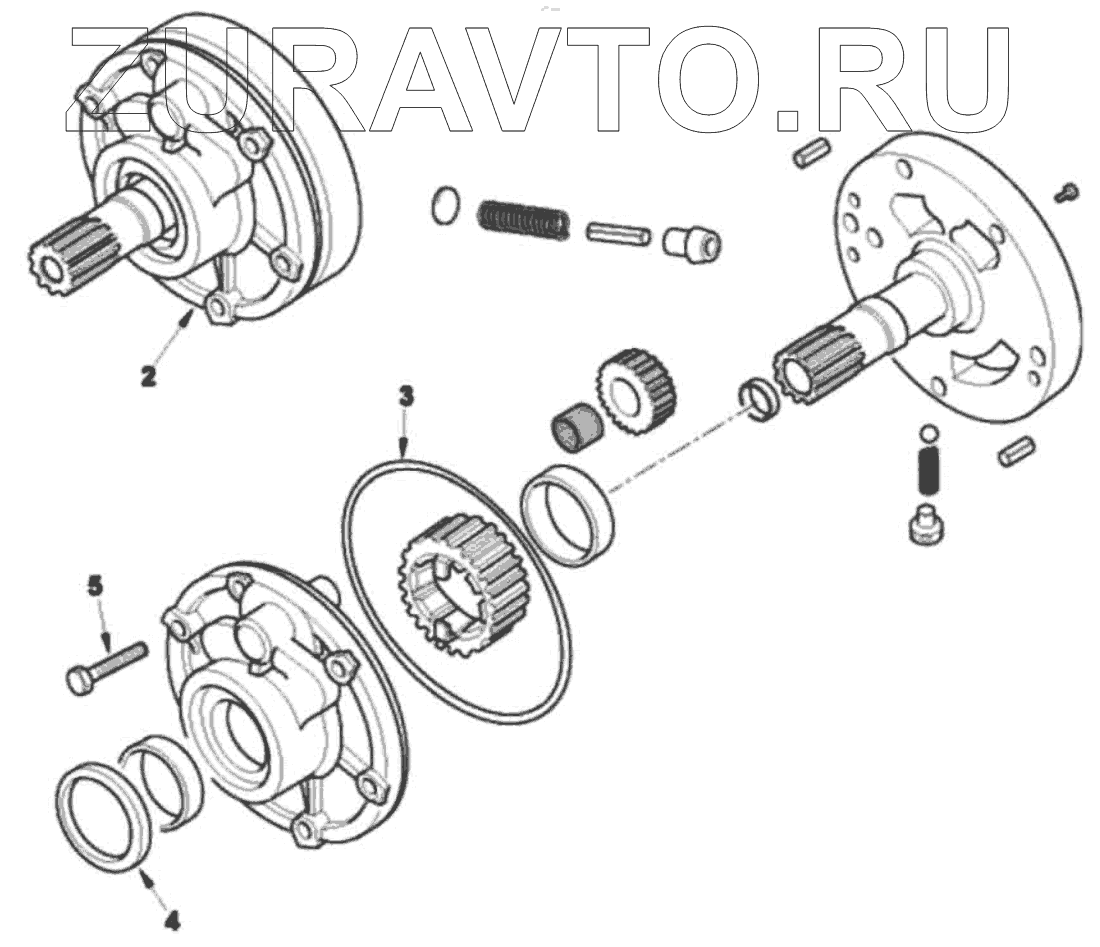 ZURAVTO.RU

2

3

5

4