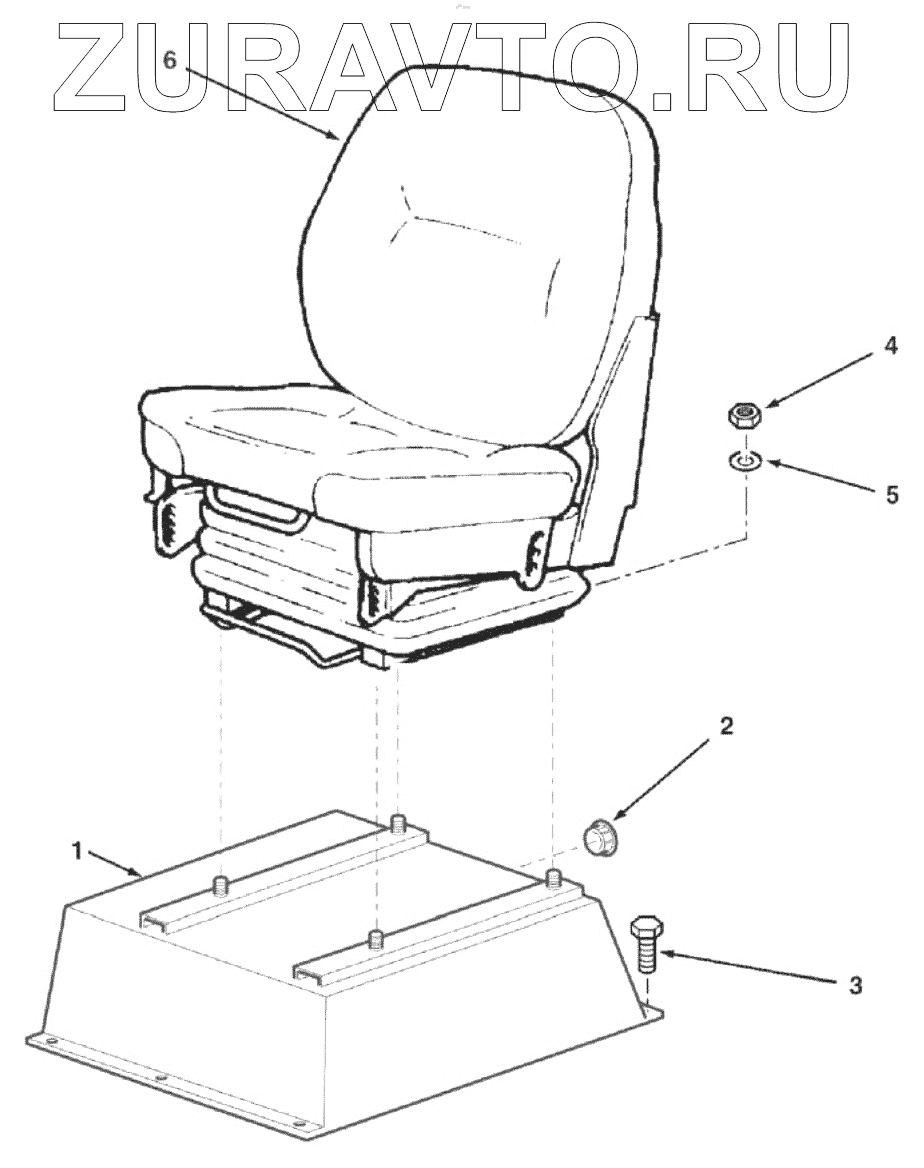 ZURAVTO.RU

6

4

5

2

1

3