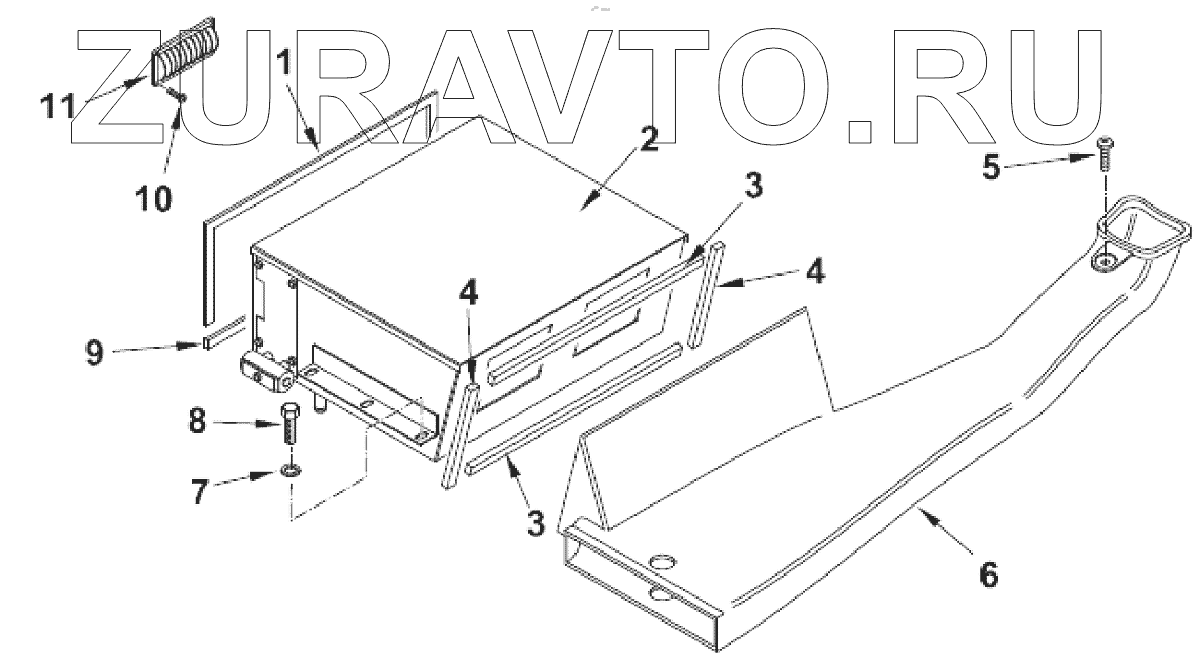 ZURAVTO.RU

11
1
10
2
3
5
4
4
9
8
7
3
6