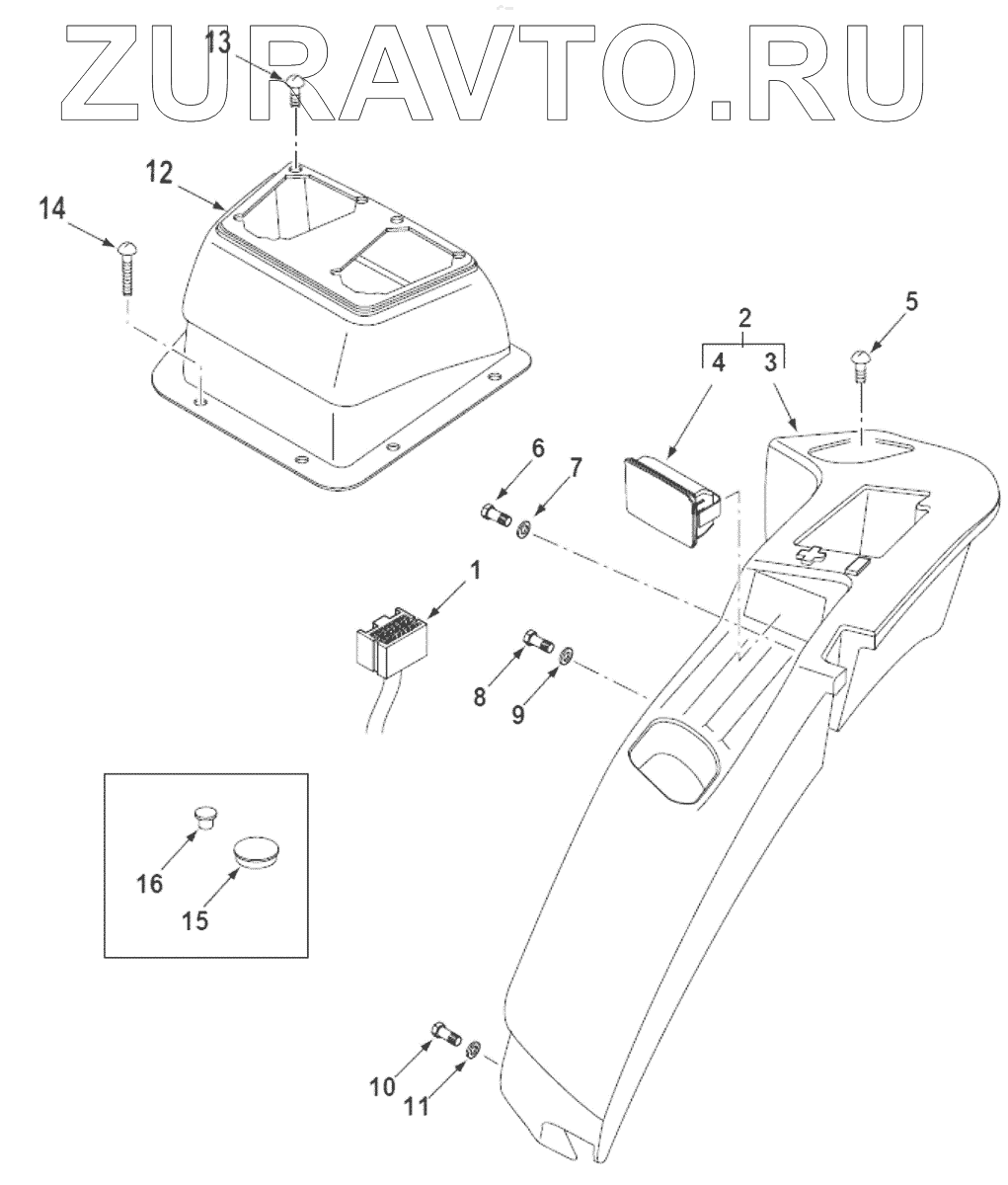 ZURAVTO.RU

13
12
14
2
4
3
5
6
7
1
8
9
16
15
10
11