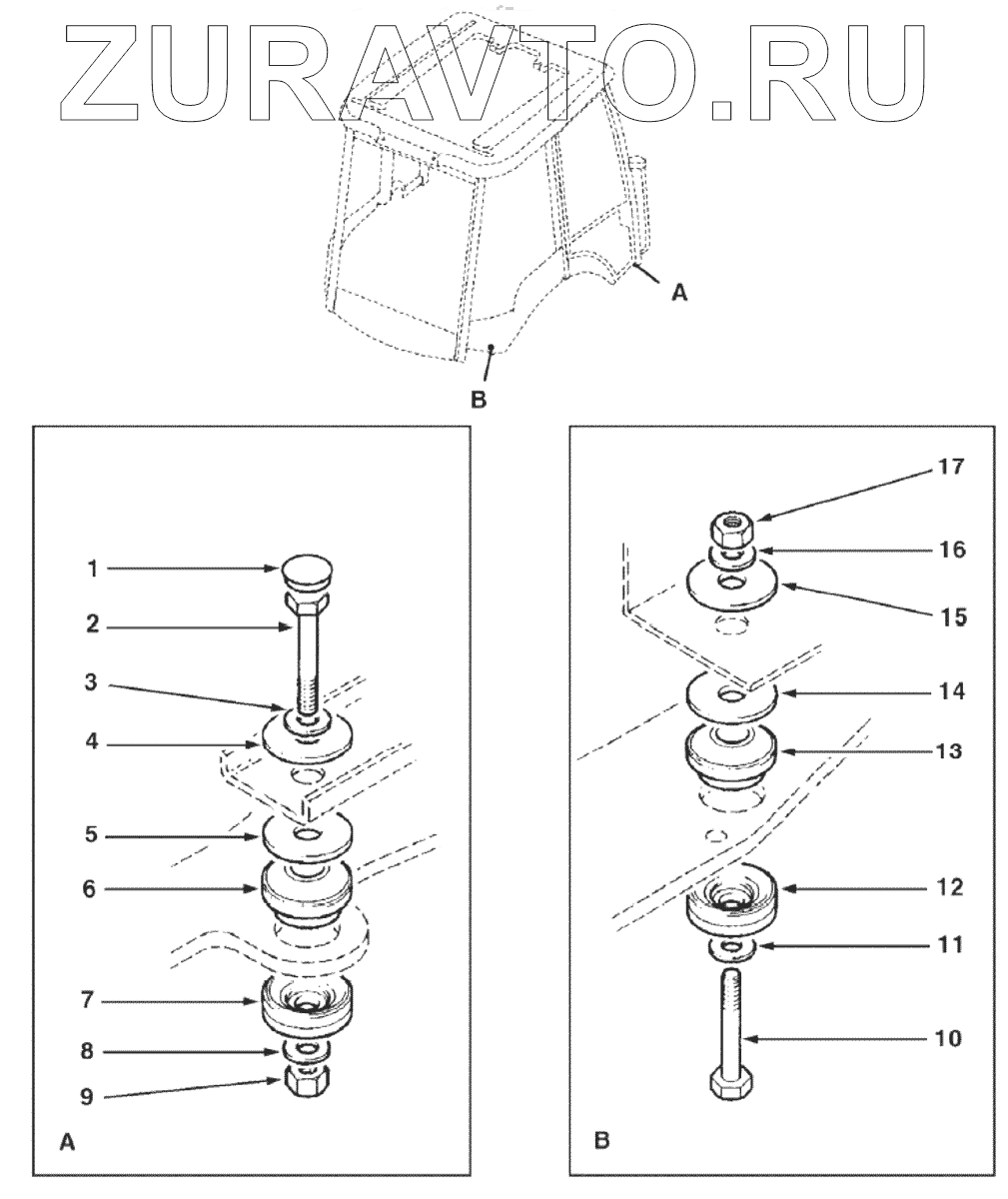 ZURAVTO.RU

A

B

1
2
3
4
5
6
7
8
9

A

17
16
15
14
13
12
11
10

B