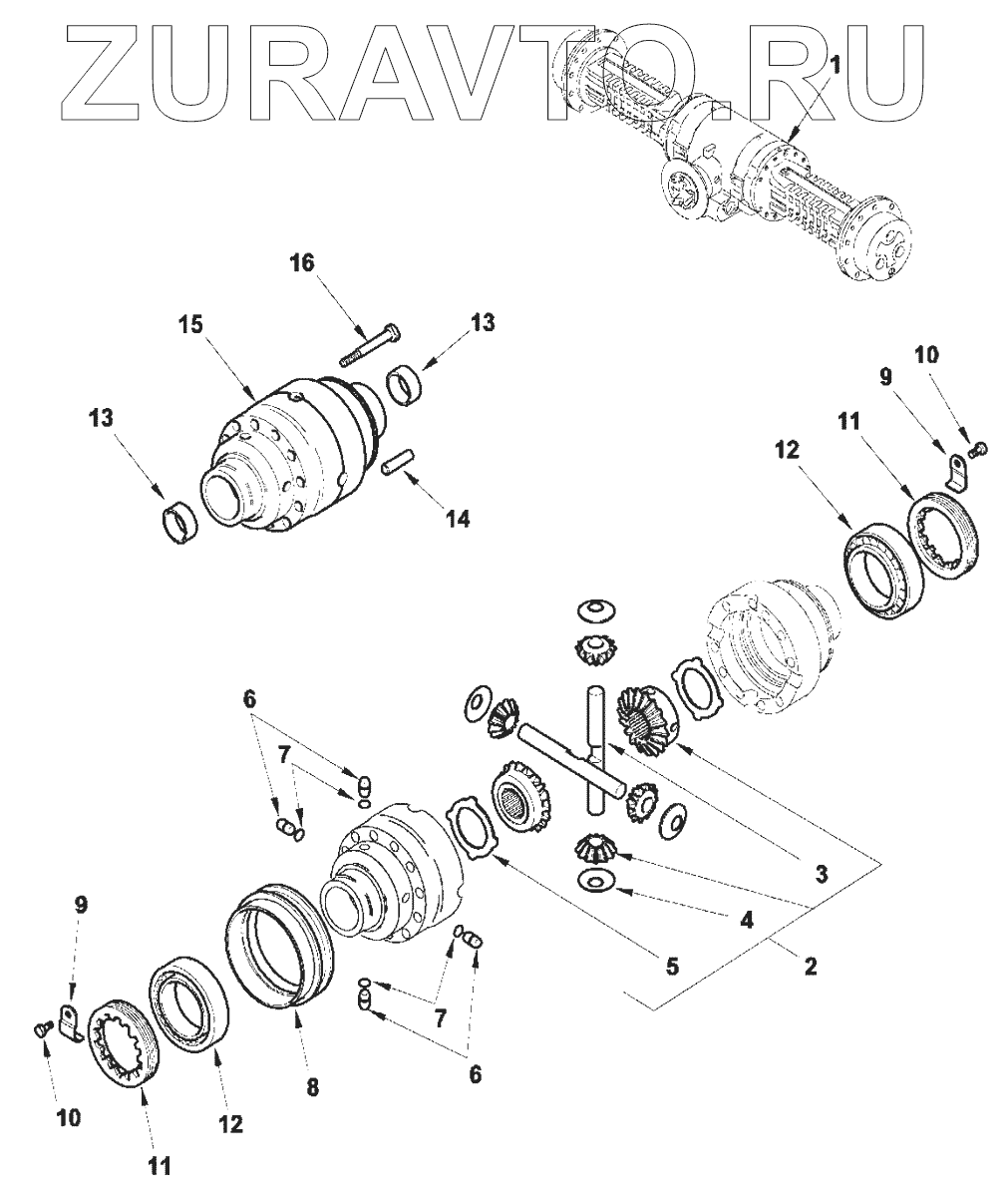 ZURAVTO.RU

1

16

15

13

13

14

10

9

11

12

6

7

3

4

5

2

9

7

6

8

10

12

11