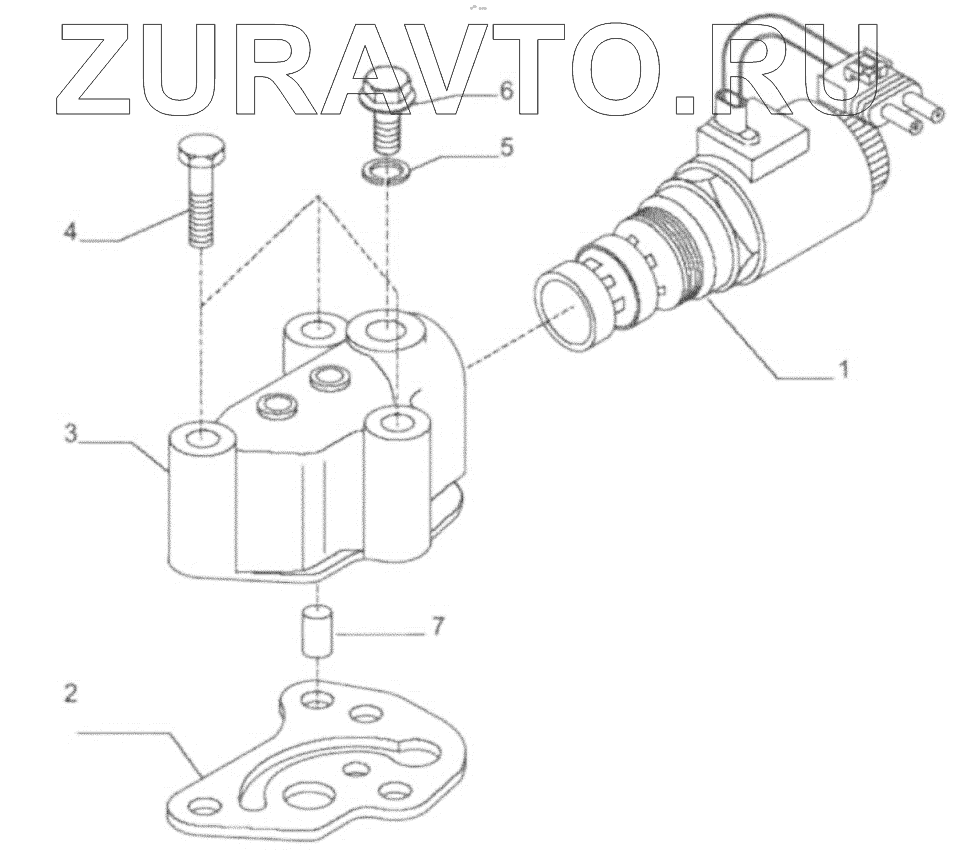 ZURAVTO.RU

6
5
4
1
3
7
2