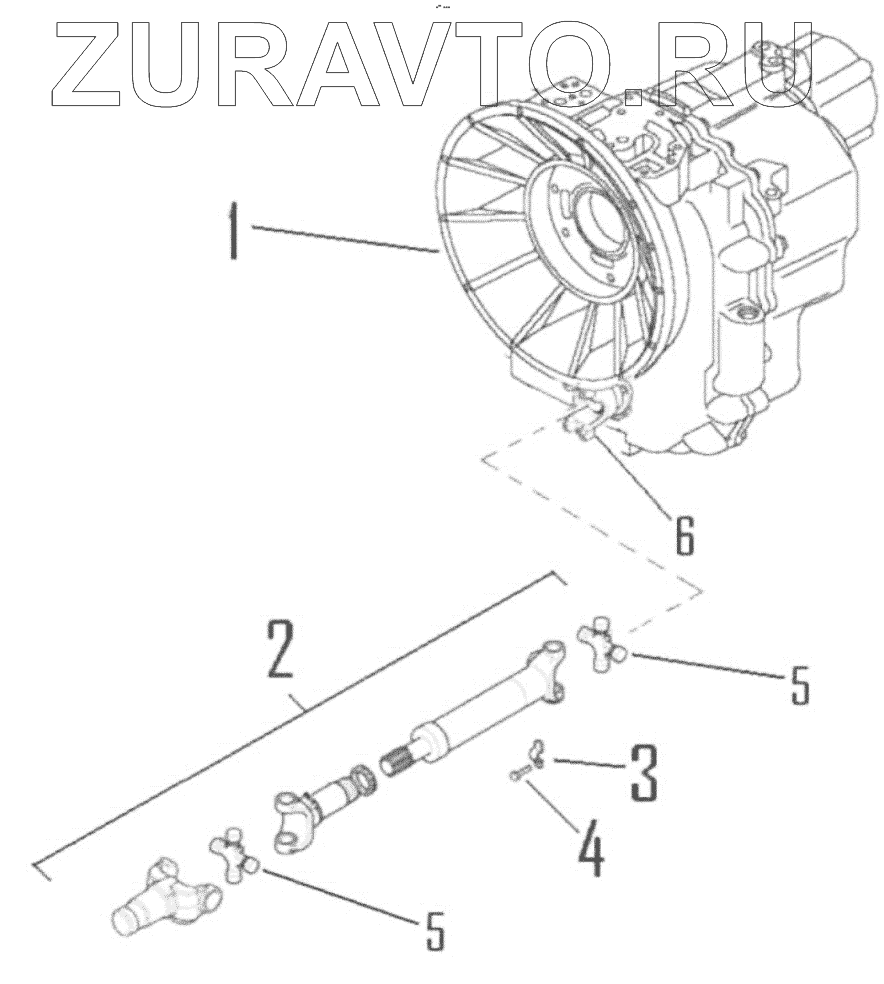 ZURAVTO.RU

1

6

2

5

3

4

5