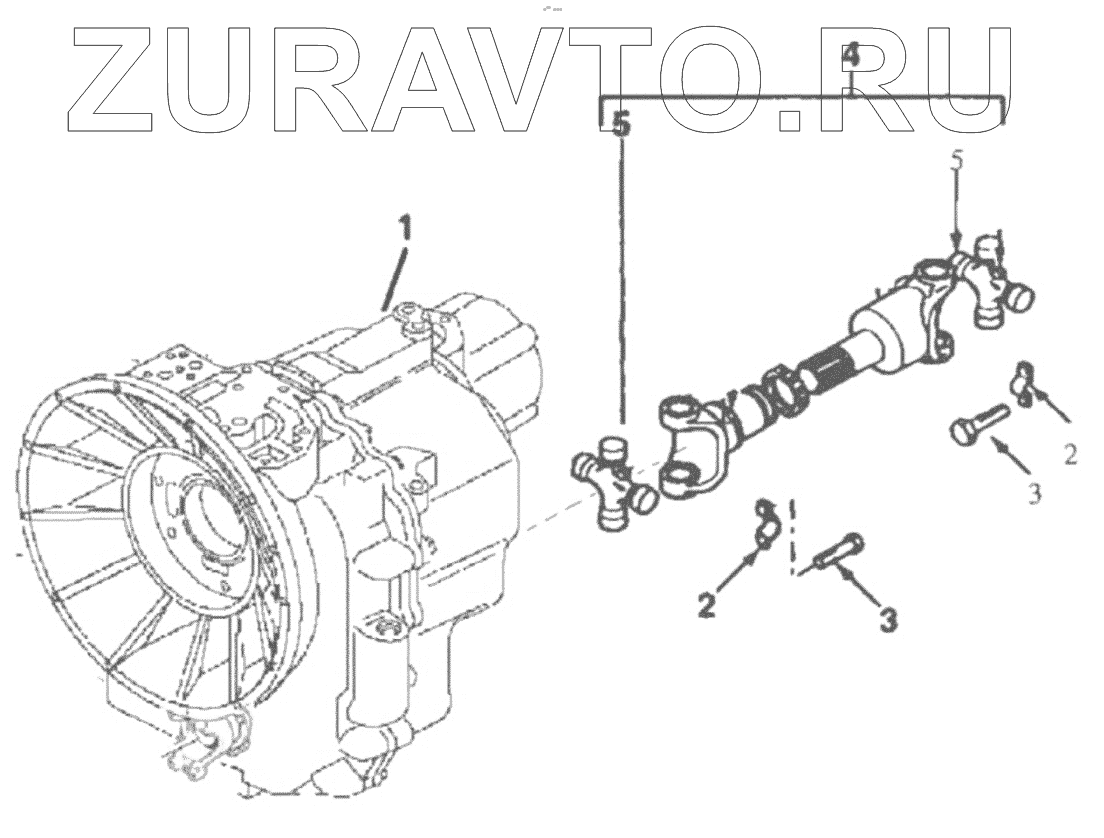 ZURAVTO.RU

4
5
5
1
2
3
2
3