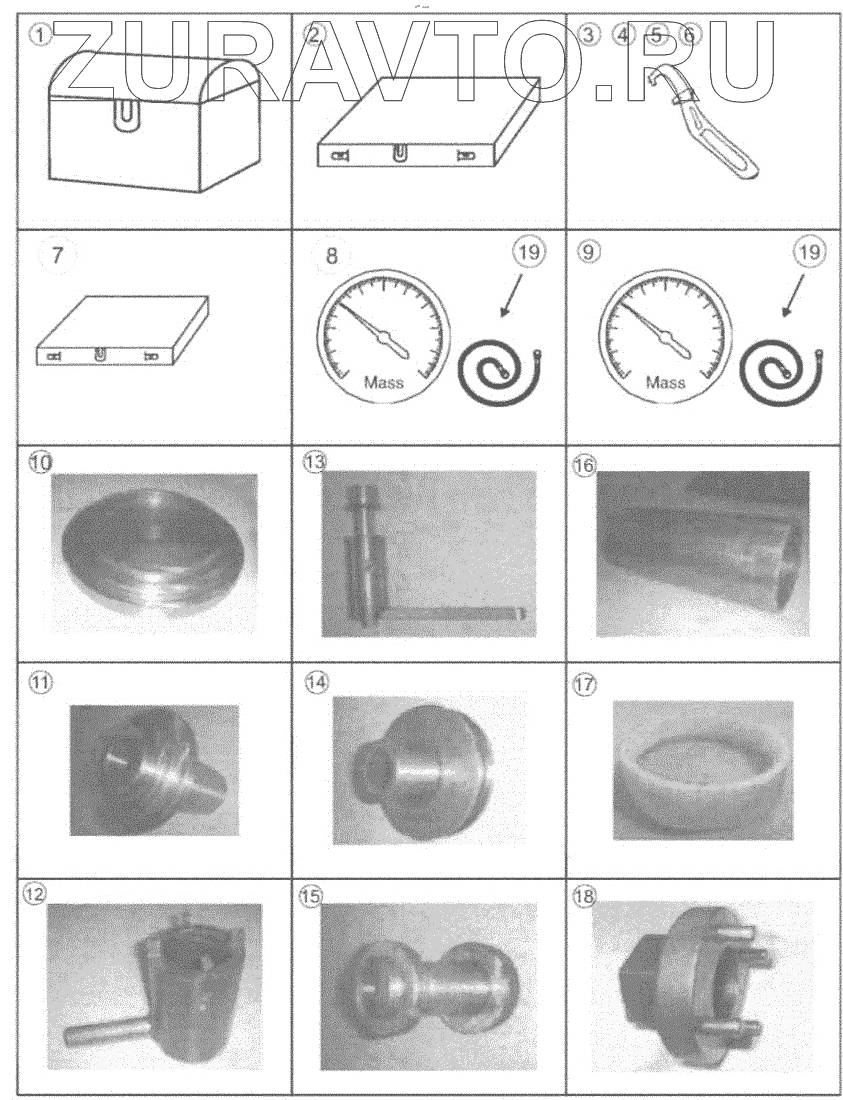 ZURAVTO.RU

①

②

③ ④ ⑤ ⑥

7

8

19

Mass

⑨

19

Mass

⑩

⑬

⑯

⑪

⑭

⑰

⑫

⑮

⑱