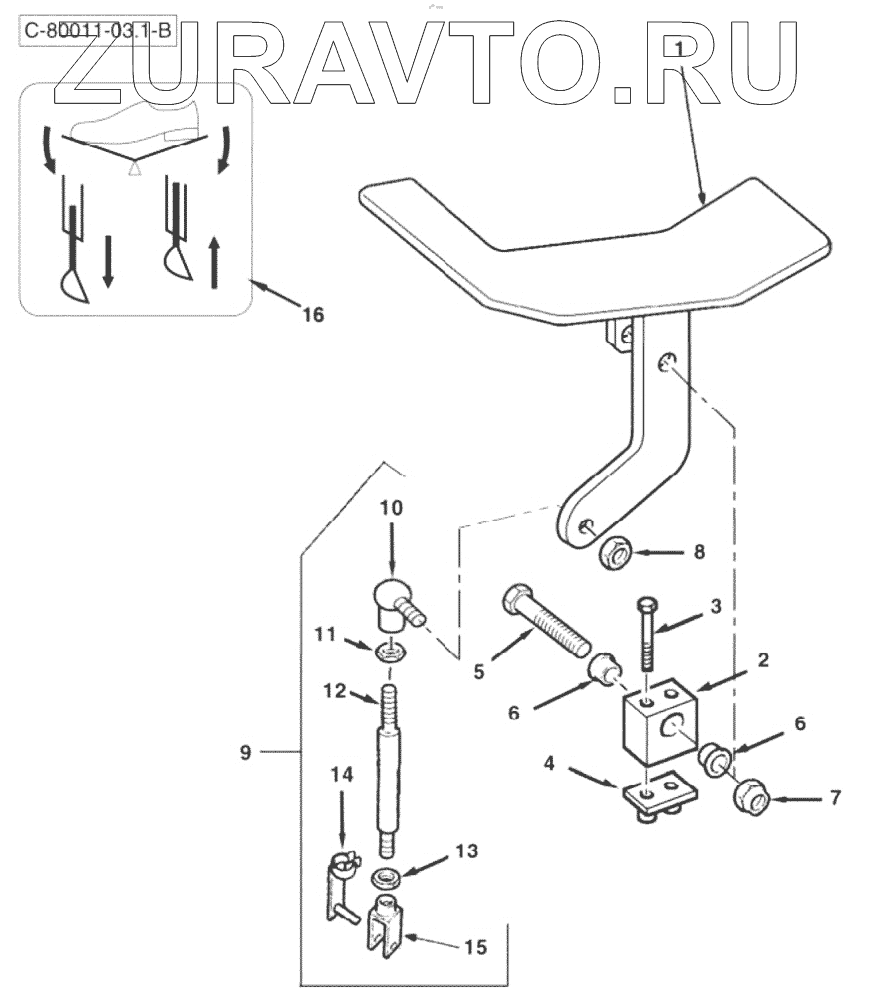 C-80011-03.1-B

ZURAVTO.RU

1

16

10

8

3

11

5

2

12

6

6

9

4

7

14

13

15