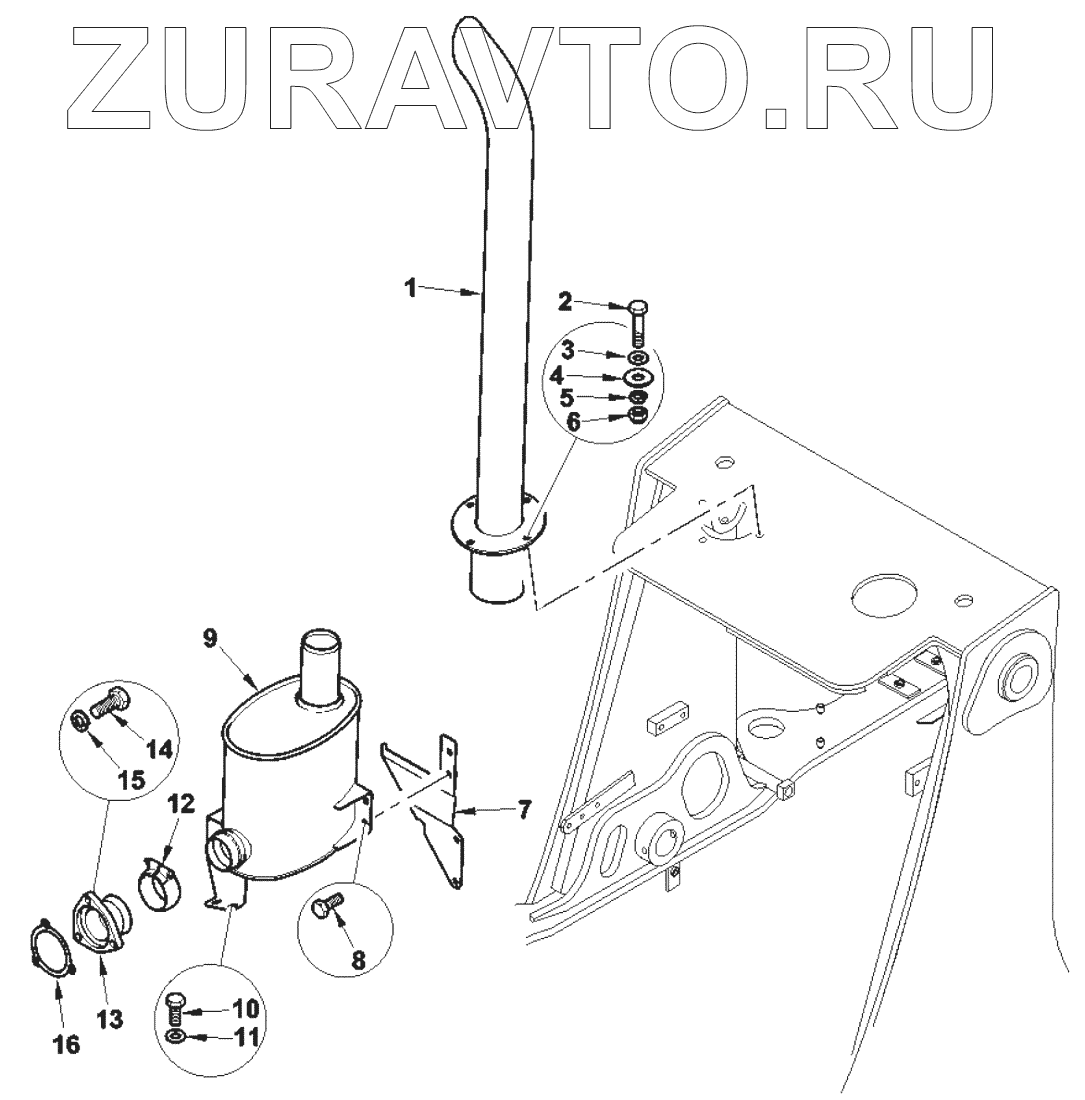 ZURAVTO.RU

1
2
3
4
5
6
9
14
15
12
7
8
13
16
10
11