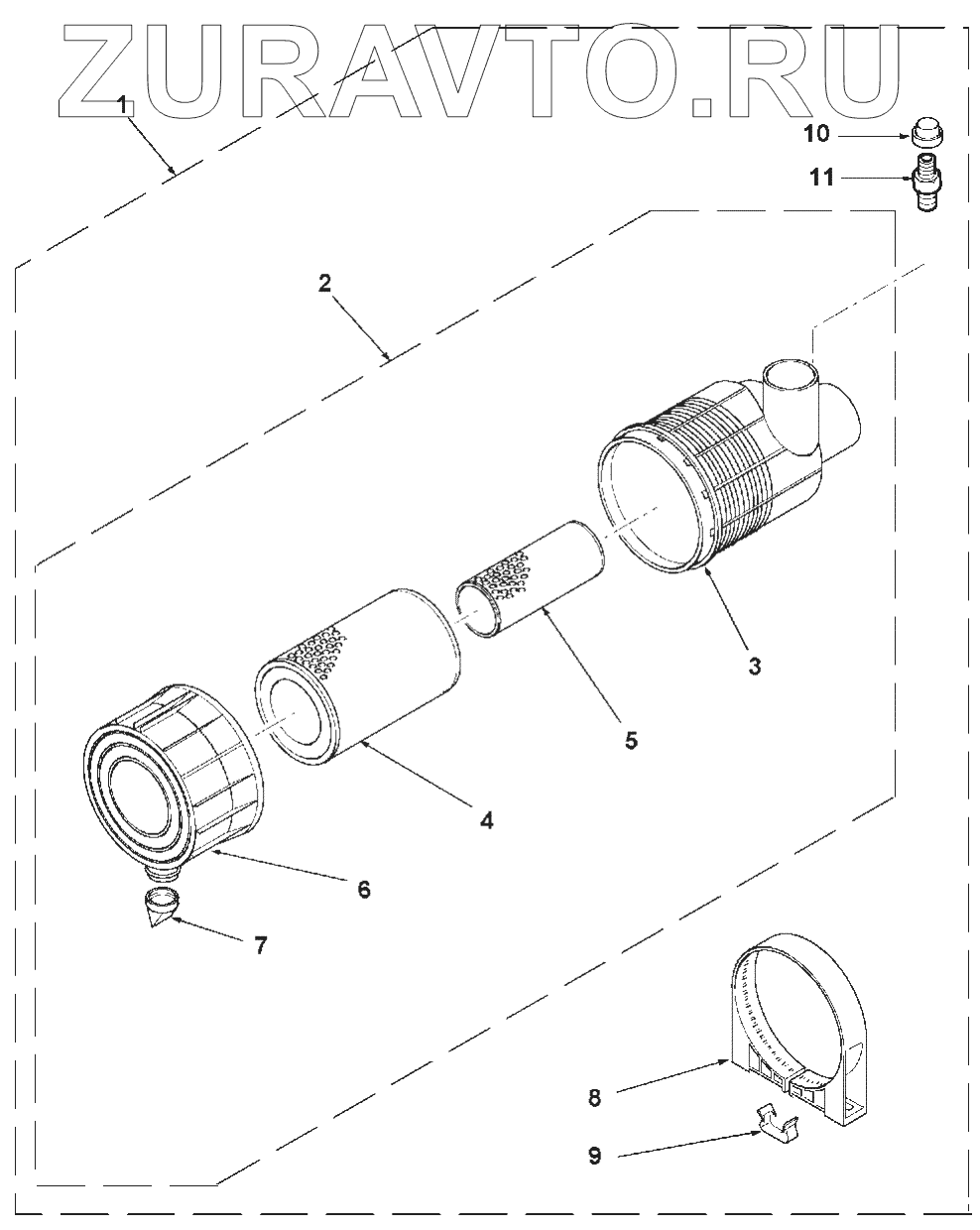 ZURAVTO.RU

1
10
11
2
3
5
4
6
7
8
9