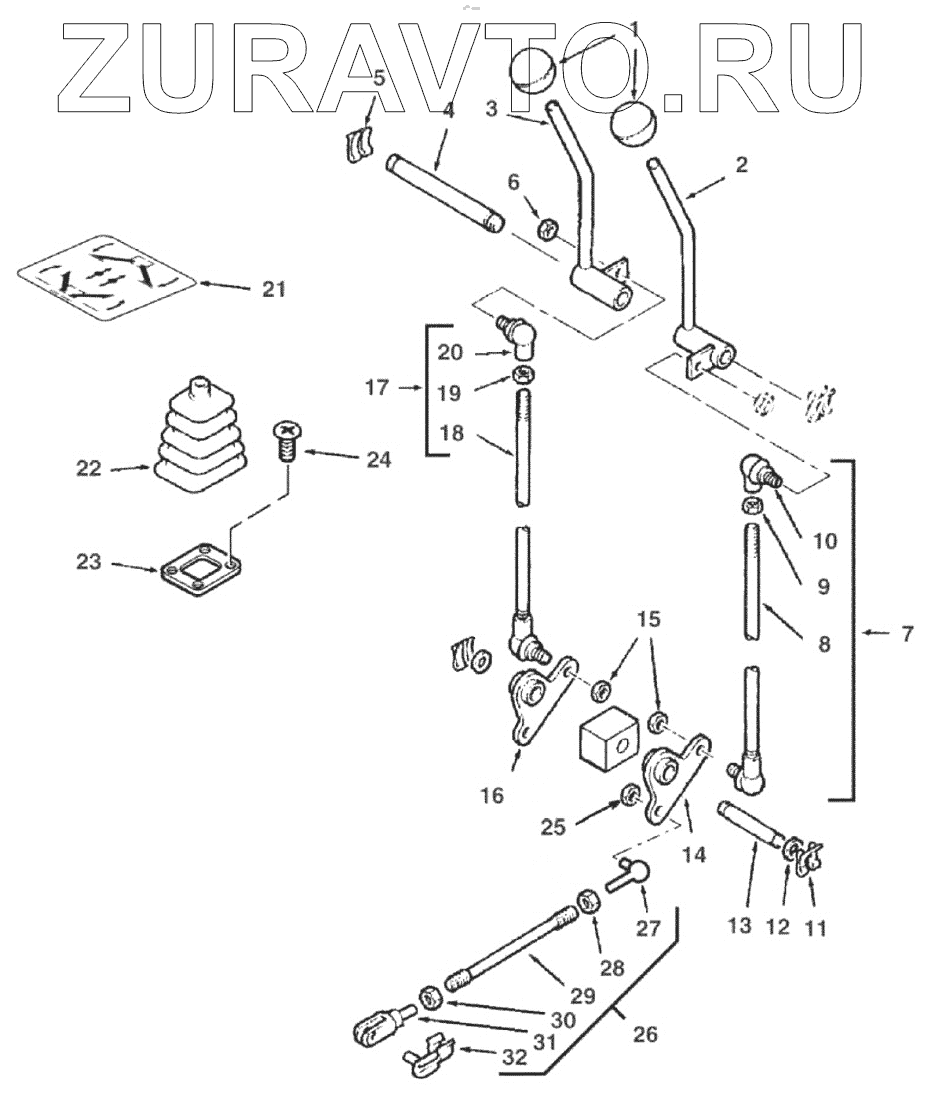 ZURAVTO.RU

1
5
4
3
2
6
21
20
17
19
18
22
24
23
10
9
8
7
15
16
25
14
13
12
11
27
28
29
30
31
26
32