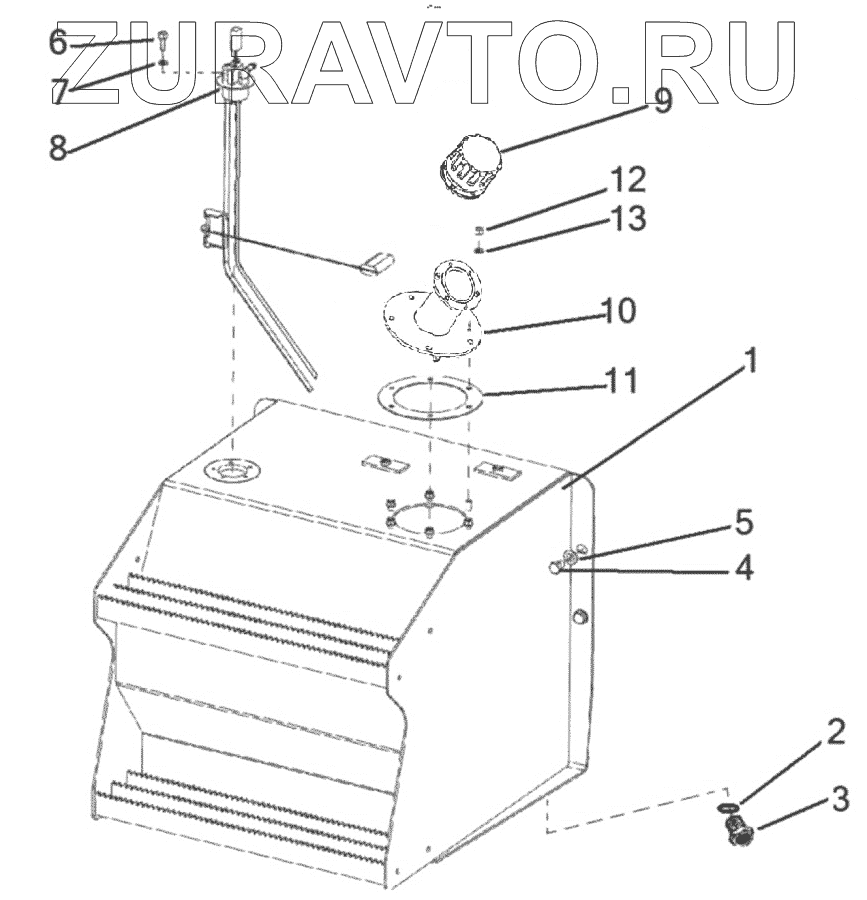 ZURAVTO.RU
6
7
8
9
12
13
10
11
1
5
4
2
3