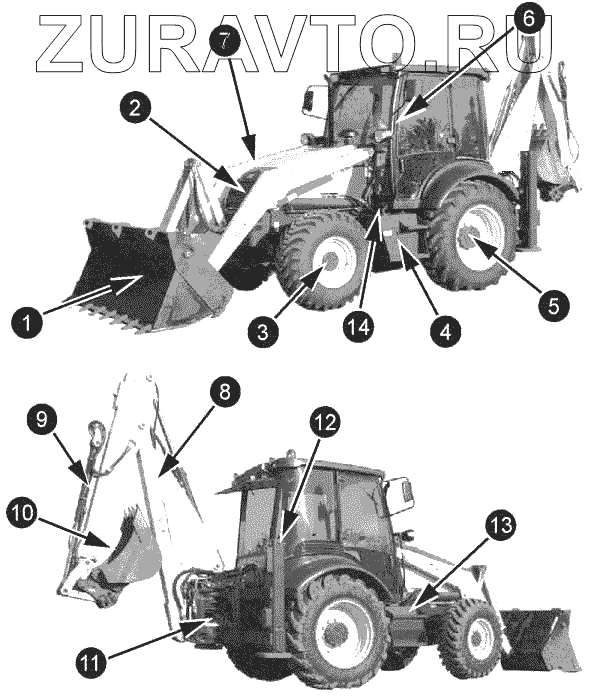 ZURAVTO.RU

7
6
2
1
3
14
4
5

9
8
12
10
13
11