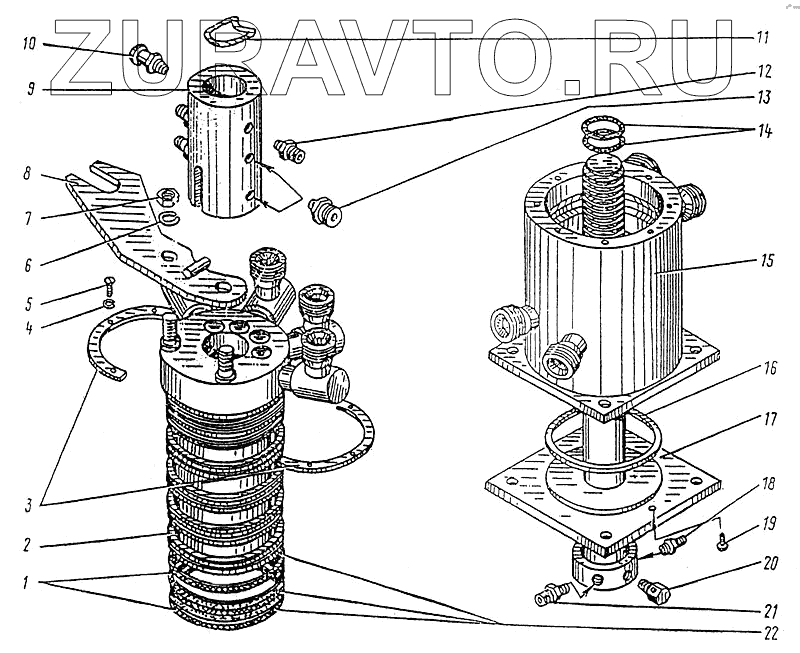 ZURAVTO.RU

10
9
8
7
6
5
4
3
2
1
11
12
13
14
15
16
17
18
19
20
21
22