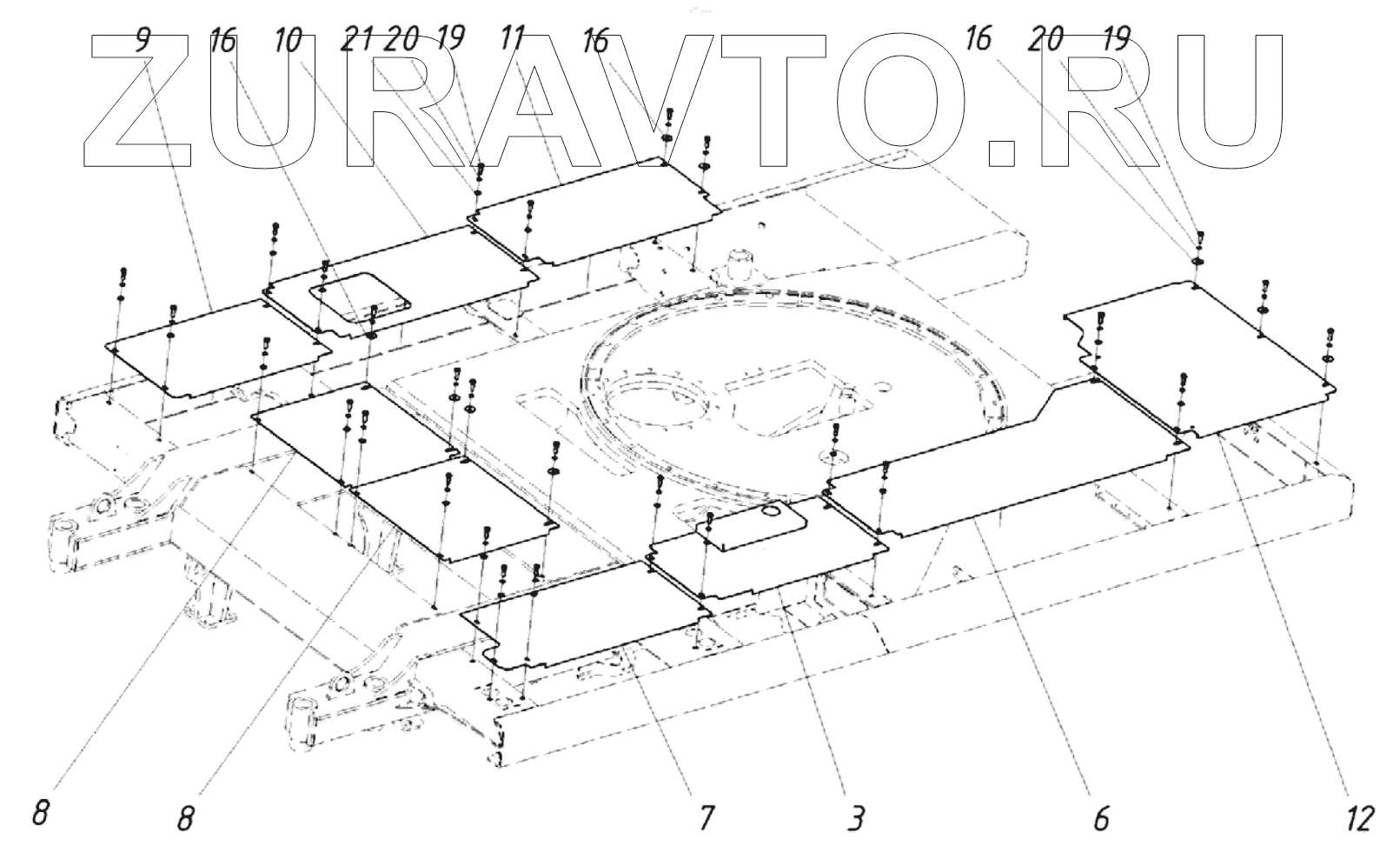 ZURAVTO.RU

9 16 10 21 20 19 11 16 16 20 19

8 8 7 3 6 12