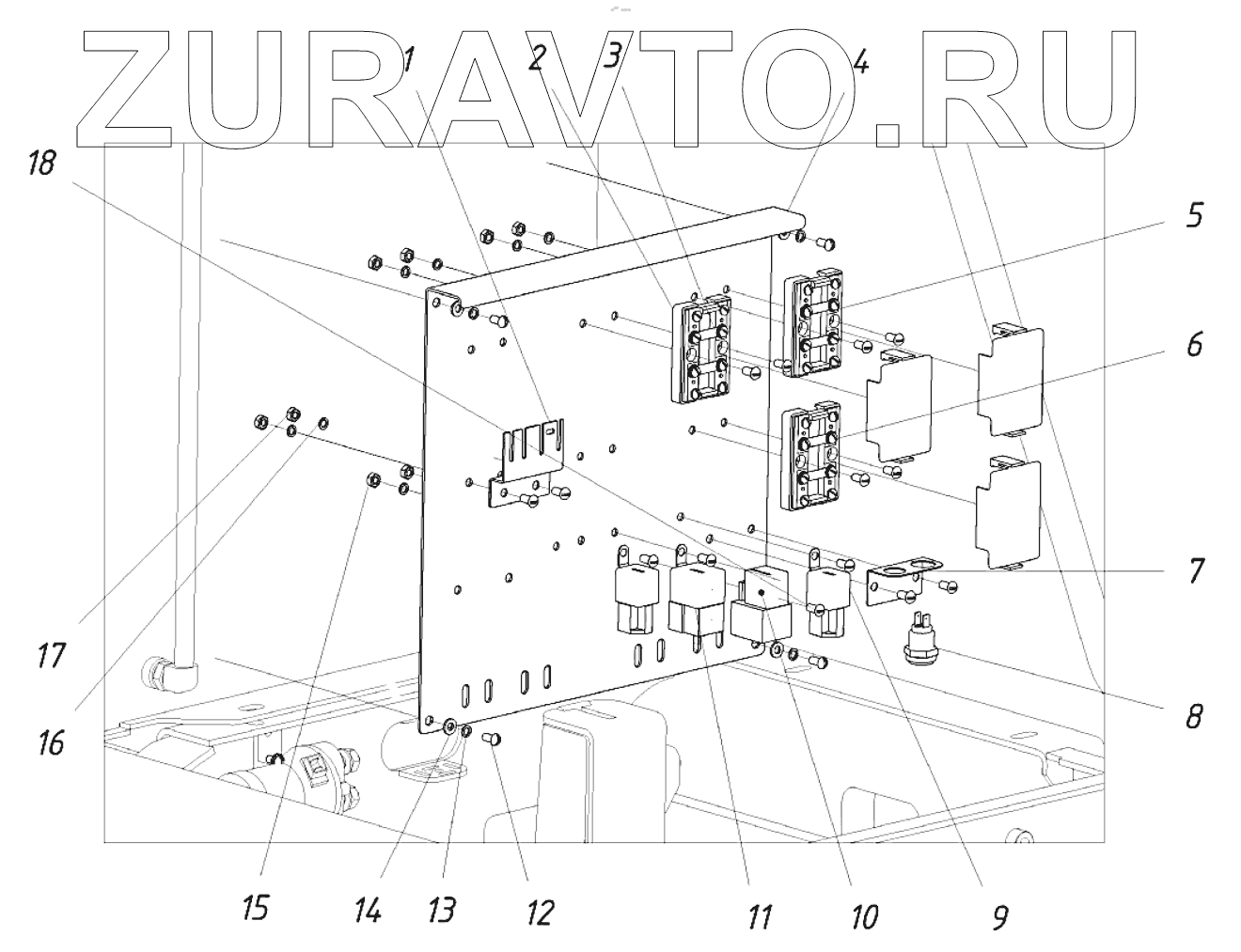 ZURAVTO.RU

1 2 3 4

18

5

6

7

8

17

16

15 14 13 12 11 10 9