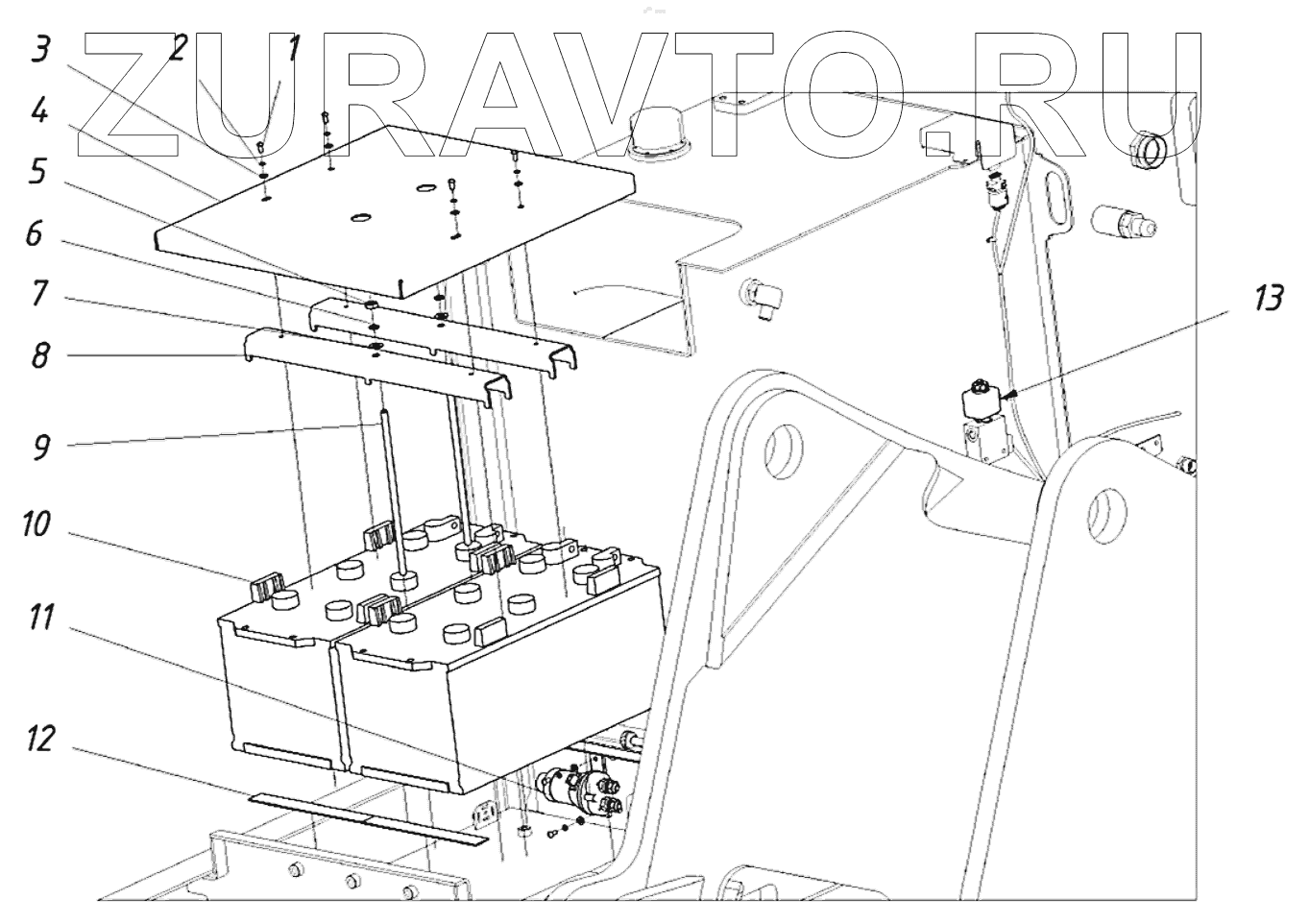 ZURAVTO.RU

3
2
1
4
5
6
7
8
9
10
11
12
13