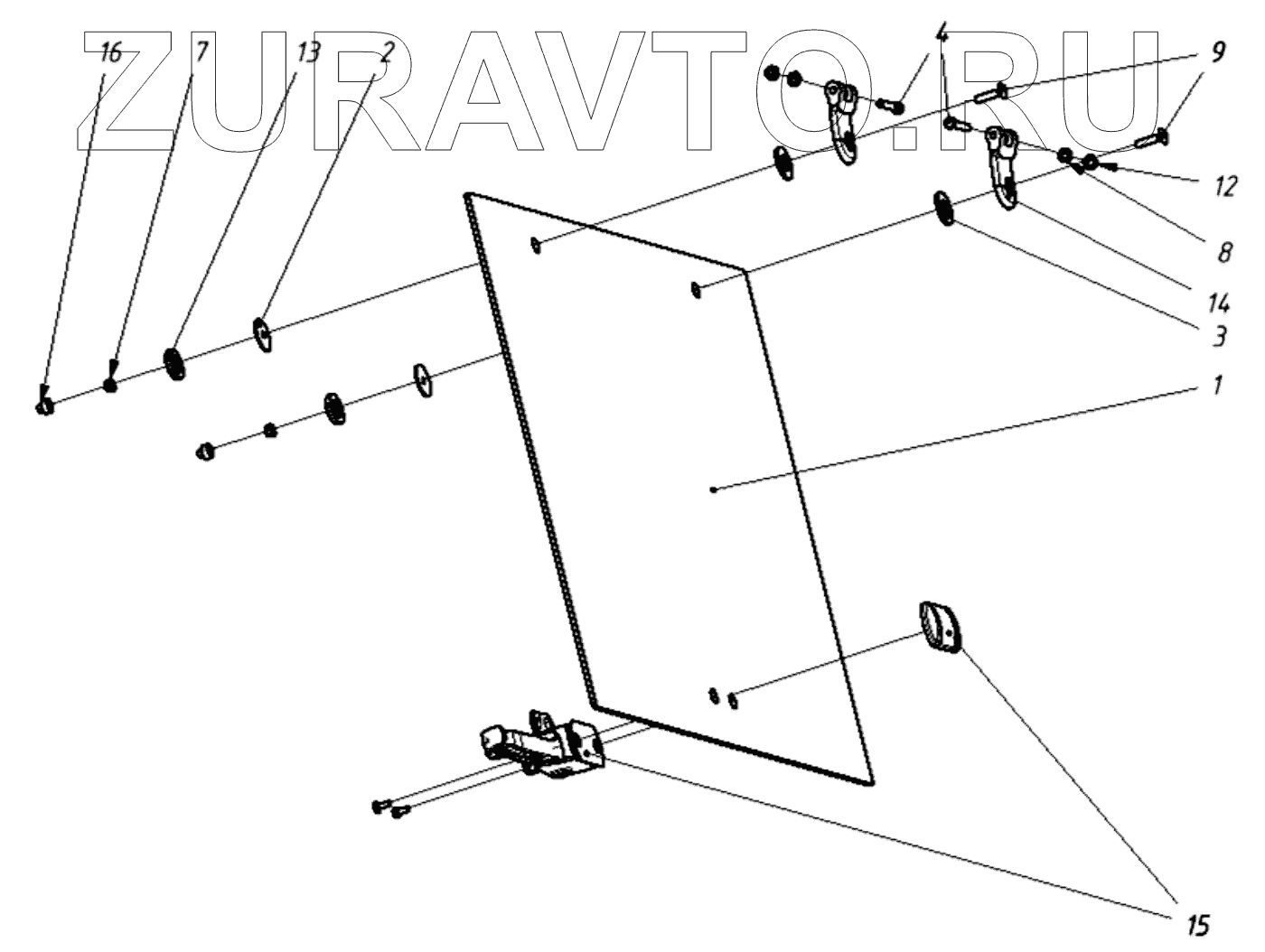 ZURAVTO.RU

16
7
13
2
4
9
12
8
14
3
1
15