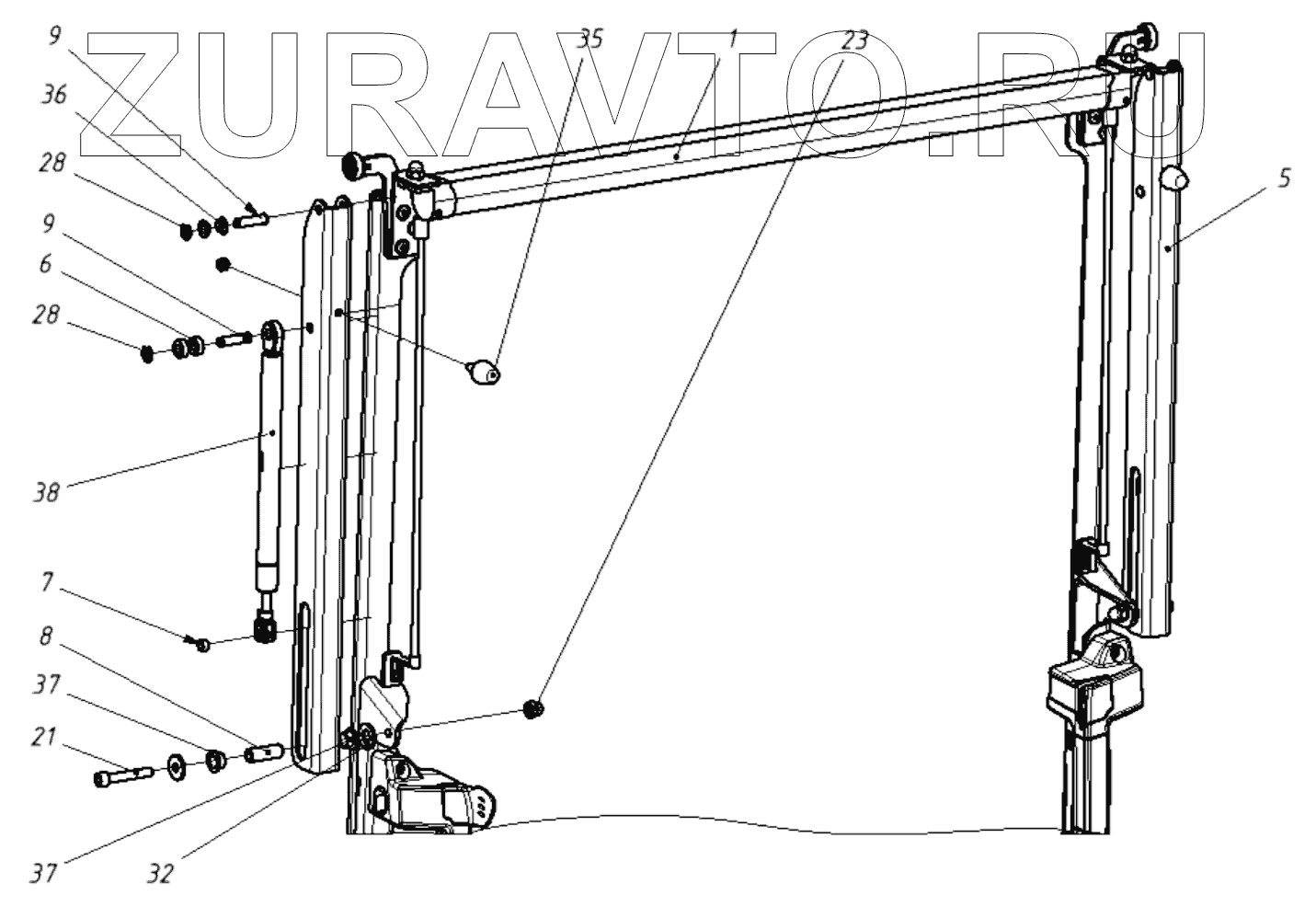 ZURAVTO.RU

9
36
28
9
6
28
38
7
8
37
21
37
32
35
1
23
5