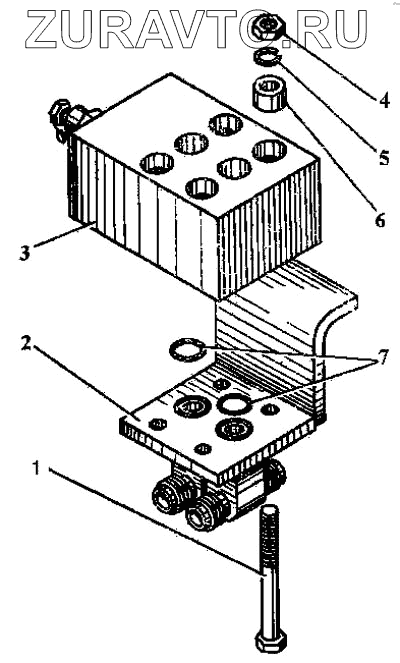 ZURAVTO.RU

4
5
6
3
2
7
1