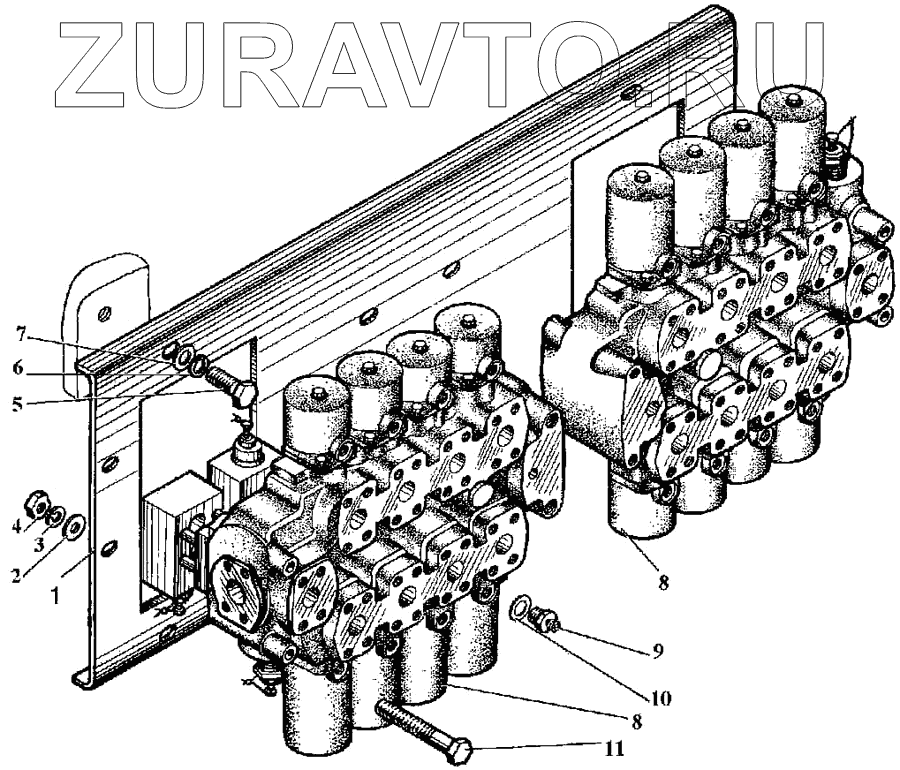 ZURAVTO.RU

7
6
5
4
3
2
1
8
9
10
8
11