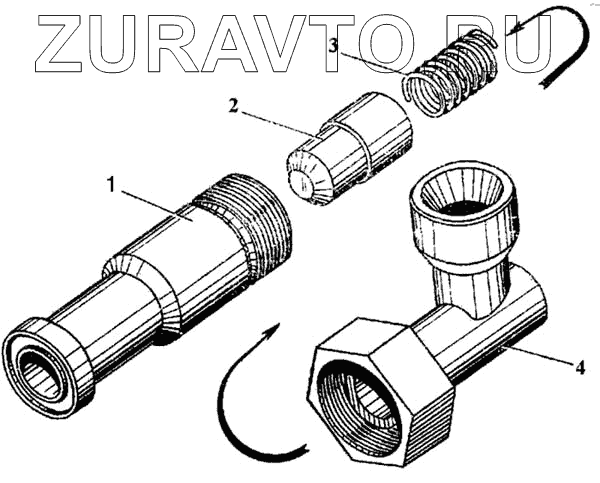 ZURAVTO.RU
3
2
1
4