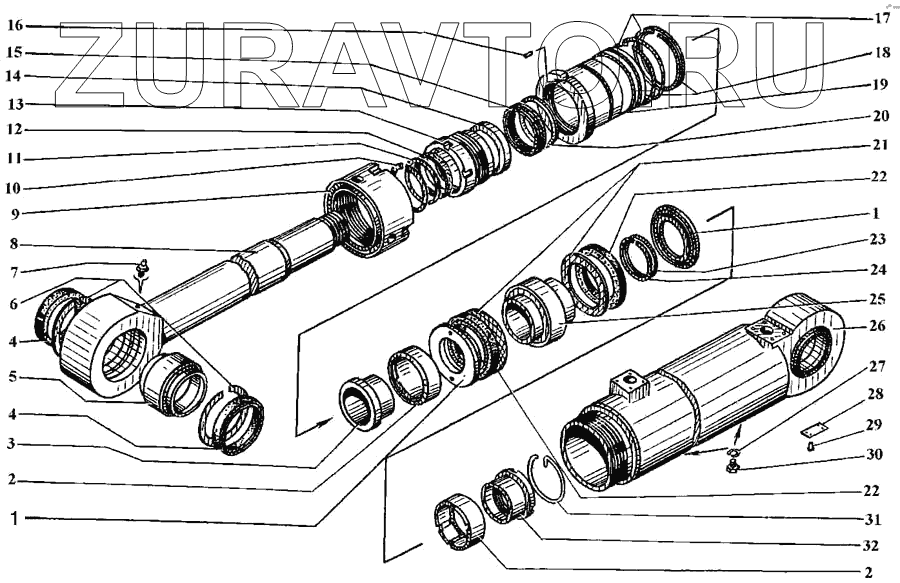 ZURAVTO.RU

16
15
14
13
12
11
10
9
8
7
6
4
5
4
3
2
1

17
18
19
20
21
22
1
23
24
25
26
27
28
29
30
22
31
32
2