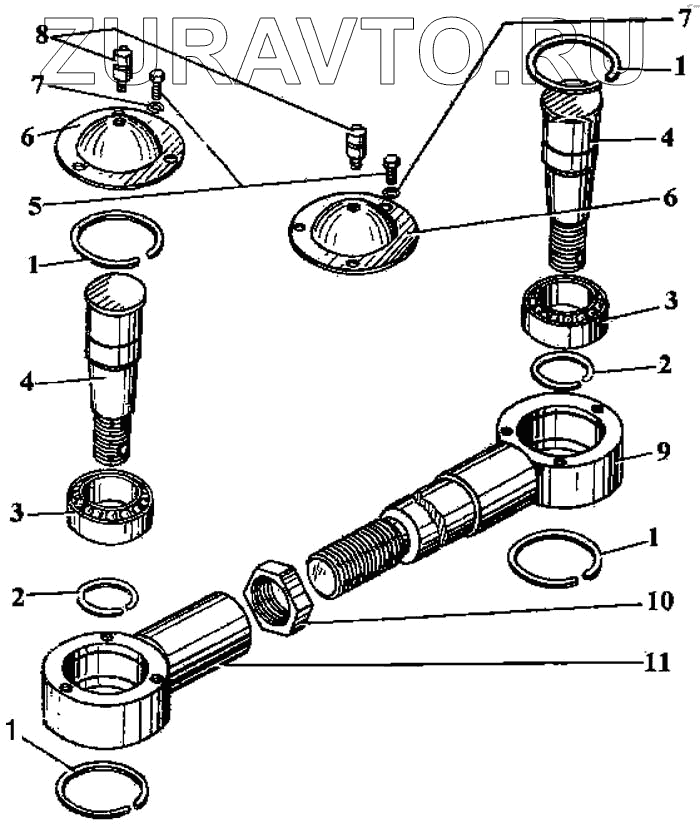 ZURAVTO.RU

8
7
7
1
6
4
5
6
1
3
4
2
9
3
1
2
10
11
1