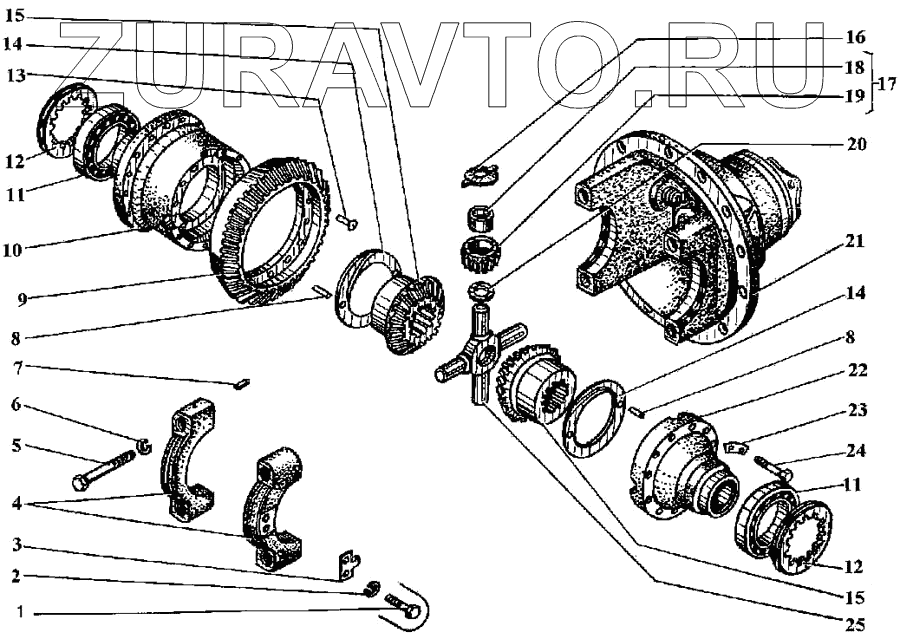 ZURAVTO.RU

15
14
13
12
11
10
9
8
7
6
5
4
3
2
1
16
18
19
17
20
21
14
8
22
23
24
11
12
15
25