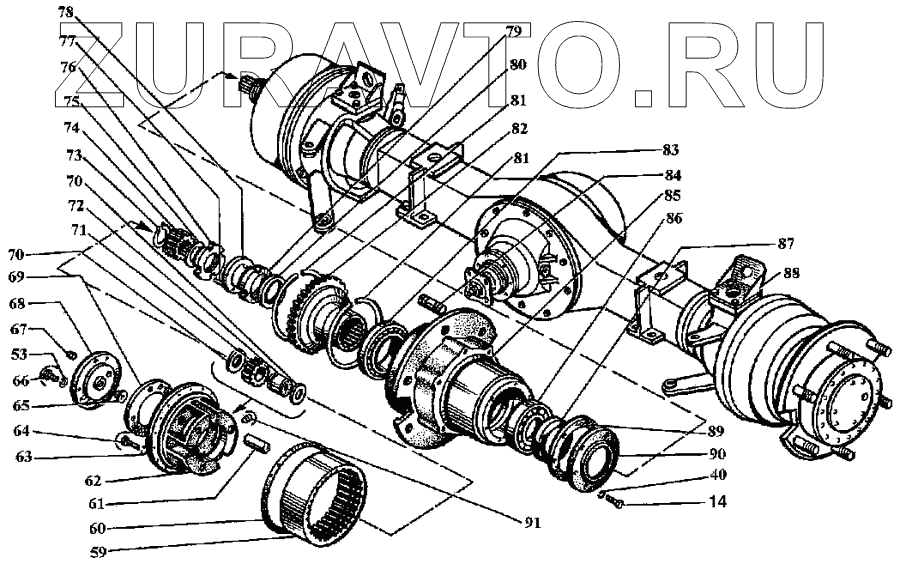 ZURAVTO.RU

78
77
76
75
74
73
70
72
71
70
69
68
67
53
66
65
64
63
62
61
60
59
79
80
81
82
81
83
84
85
86
87
88
89
90
40
14
91