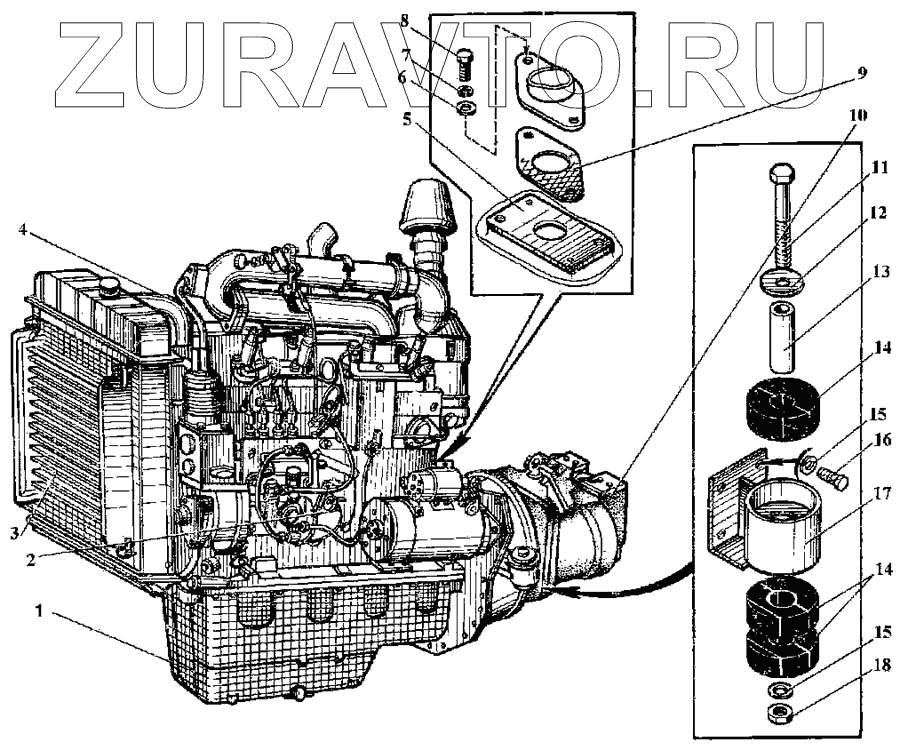 ZURAVTO.RU

8
7
6
5
9
10
11
12
13
14
15
16
17
14
15
18
4
3
2
1