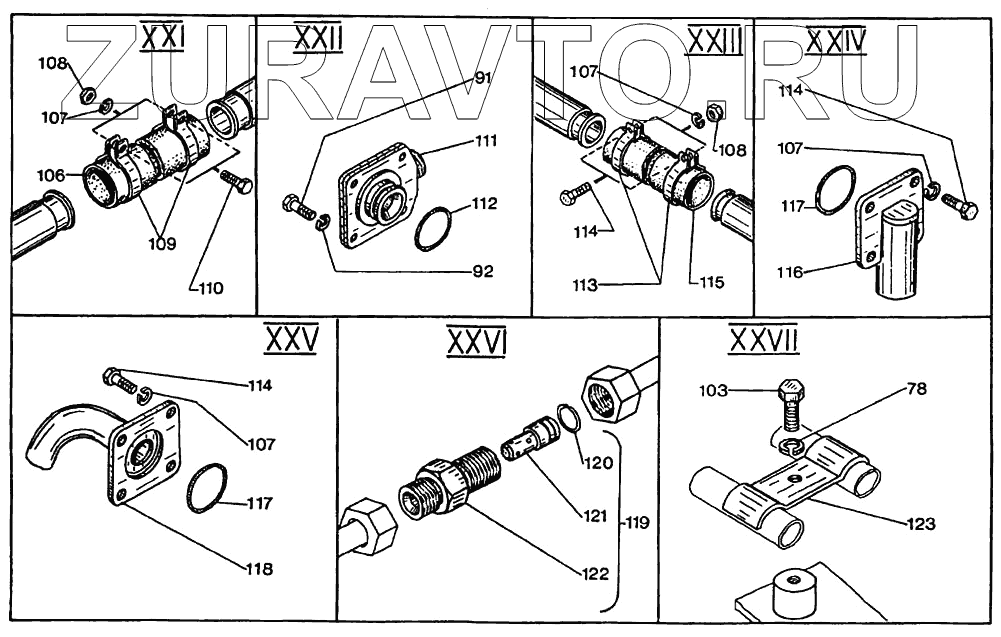 ZURAVTO.RU

XXI
108
107
106
109
110

XXII
91
111
112
92

XXIII
107
108
114
113
115

XXIV
114
107
117
116

XXV
114
107
117
118

XXVI
120
121
119
122

XXVII
103
78
123