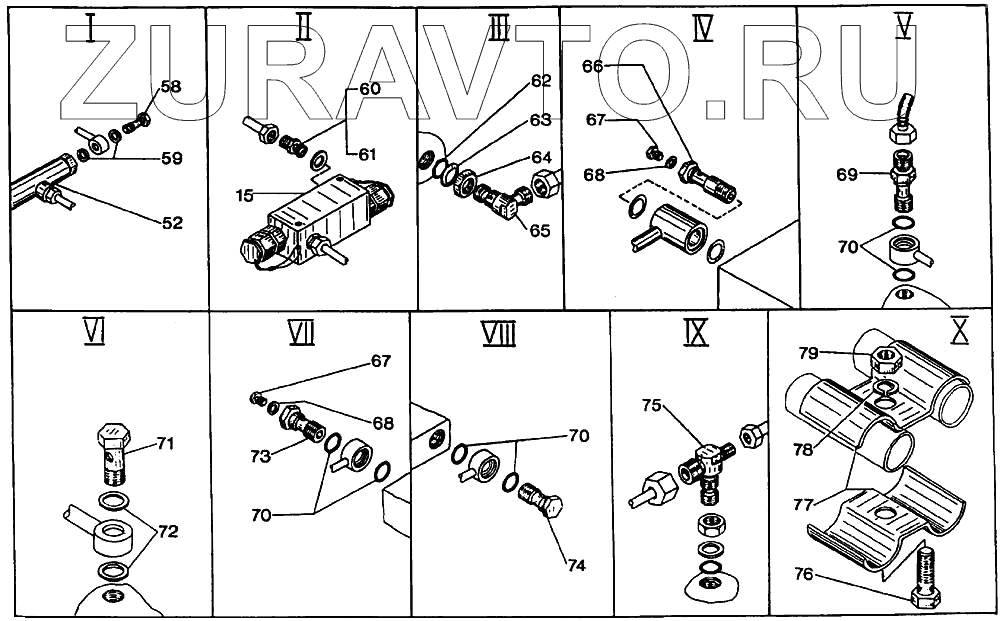 ZURAVTO.RU

I
58
59
52

II
60
61
15

III
62
63
64
65

IV
66
67
68

V
69
70

VI
71
72

VII
67
68
73
70

VIII
70
74

IX
75

X
79
78
77
76