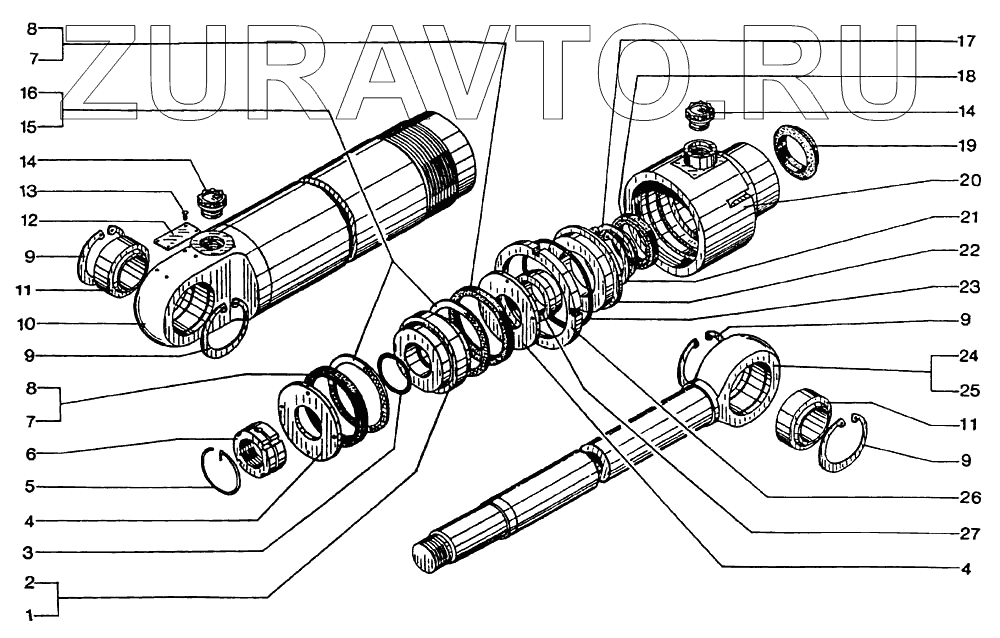 ZURAVTO.RU

8
7
16
15
14
13
12
9
11
10
9
8
7
6
5
4
3
2
1

17
18
14
19
20
21
22
23
9
24
25
11
9
26
27
4