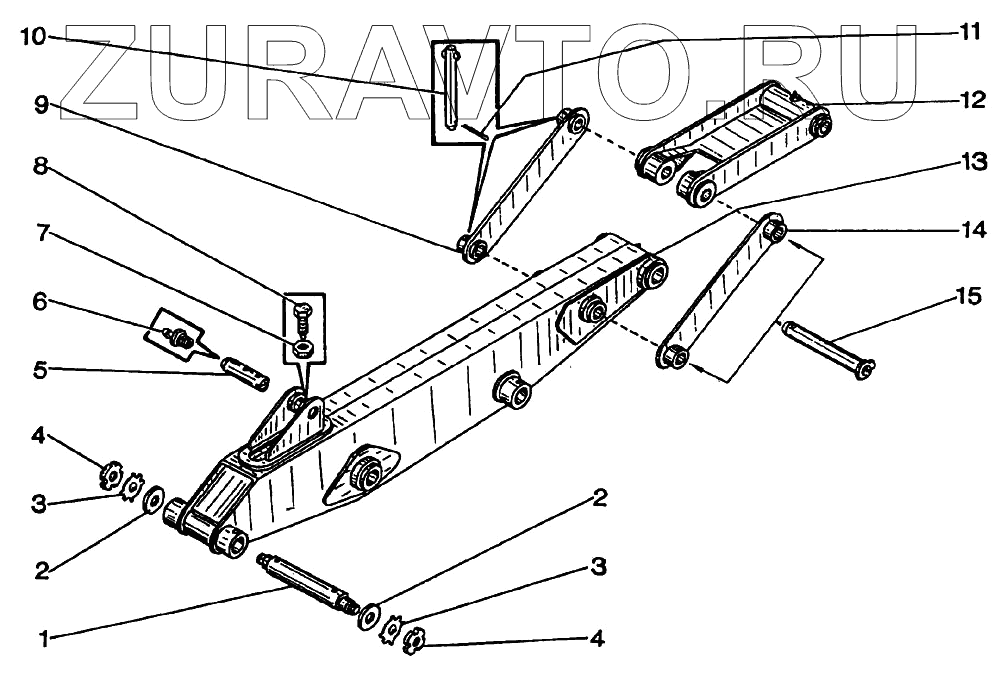 ZURAVTO.RU

10
11
9
12
8
13
7
14
6
15
5
4
3
2
2
3
1
4